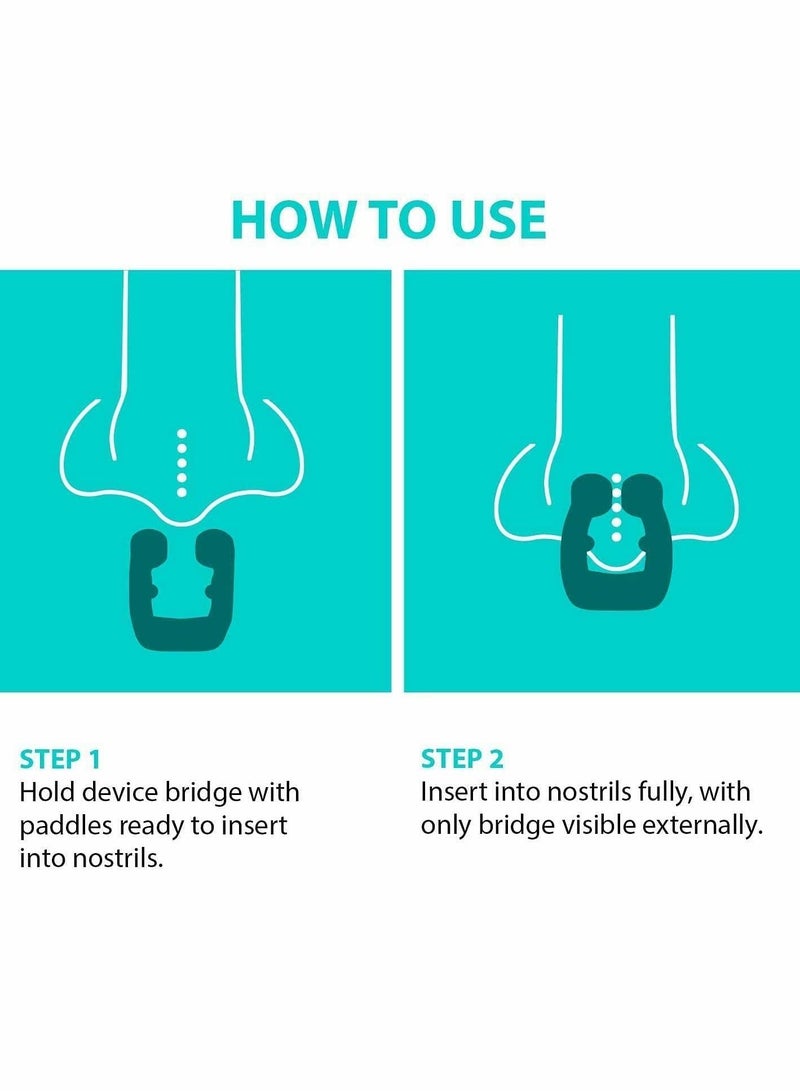 HOW TO USE

STEP 1
Hold device bridge with paddles ready to insert into nostrils.

STEP 2
Insert into nostrils fully, with only bridge visible externally.