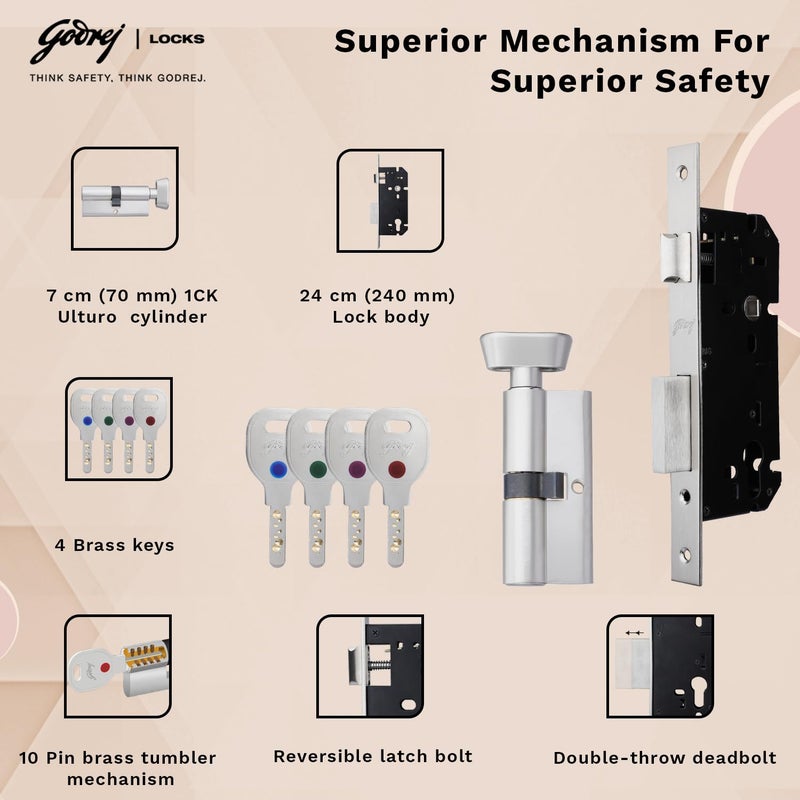 Godrej | LOCKS
THINK SAFETY, THINK GODREJ.

Superior Mechanism For Superior Safety

7 cm (70 mm) 1CK Ulturo cylinder

24 cm (240 mm) Lock body

4 Brass keys

10 Pin brass tumbler mechanism

Reversible latch bolt

Double-throw deadbolt