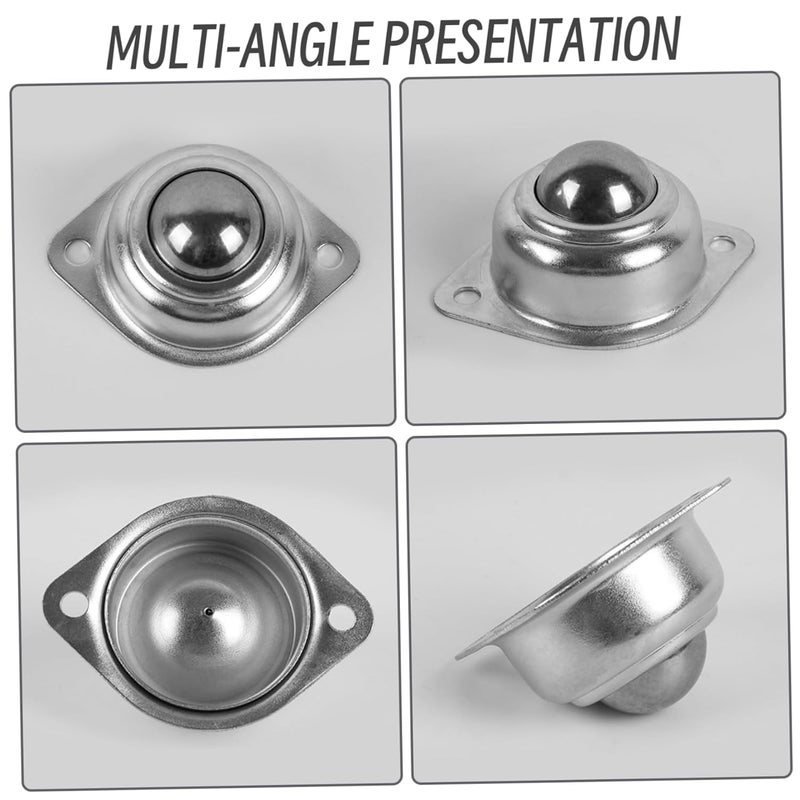 MULTI-ANGLE PRESENTATION