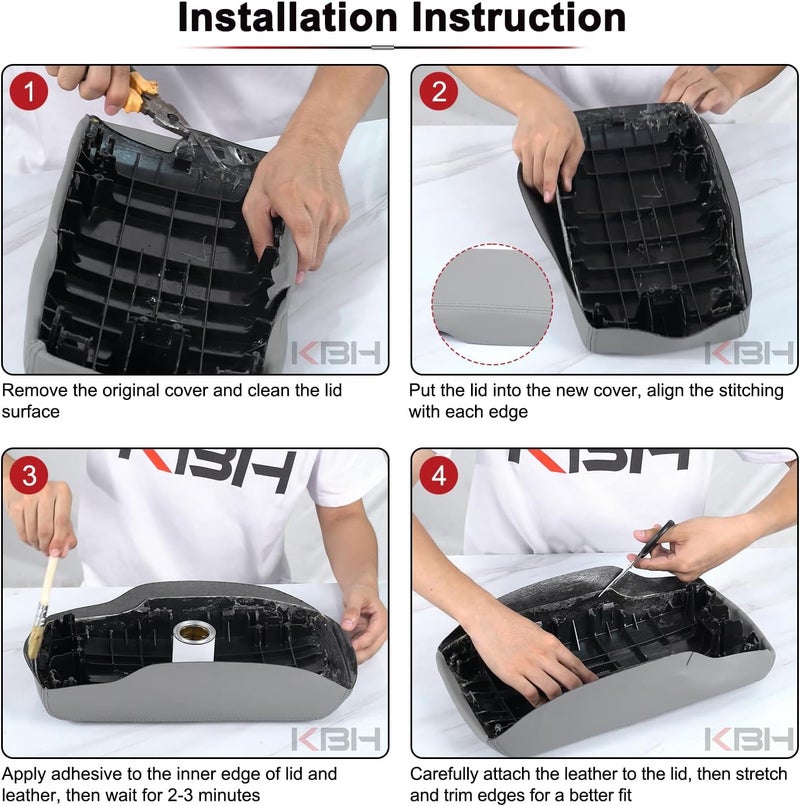 Installation Instruction

1

Remove the original cover and clean the lid surface

2

Put the lid into the new cover, align the stitching with each edge

3

Apply adhesive to the inner edge of lid and leather, then wait for 2-3 minutes

4

Carefully attach the leather to the lid, then stretch and trim edges for a better fit

KBH