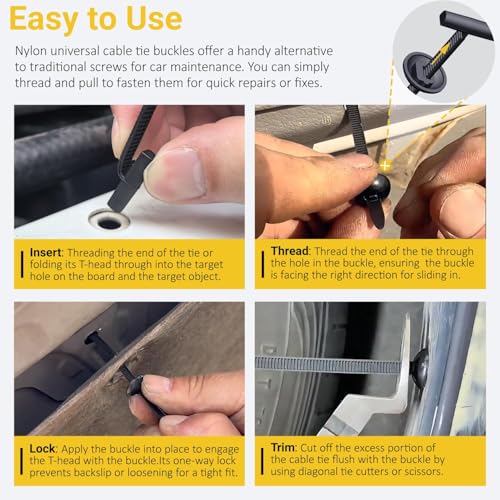 Easy to Use

Nylon universal cable tie buckles offer a handy alternative to traditional screws for car maintenance. You can simply thread and pull to fasten them for quick repairs or fixes.

Insert: Threading the end of the tie or folding its T-head through into the target hole on the board and the target object.

Thread: Thread the end of the tie through the hole in the buckle, ensuring the buckle is facing the right direction for sliding in.

Lock: Apply the buckle into place to engage the T-head with the buckle.Its one-way lock prevents backslip or loosening for a tight fit.

Trim: Cut off the excess portion of the cable tie flush with the buckle by using diagonal tie cutters or scissors.