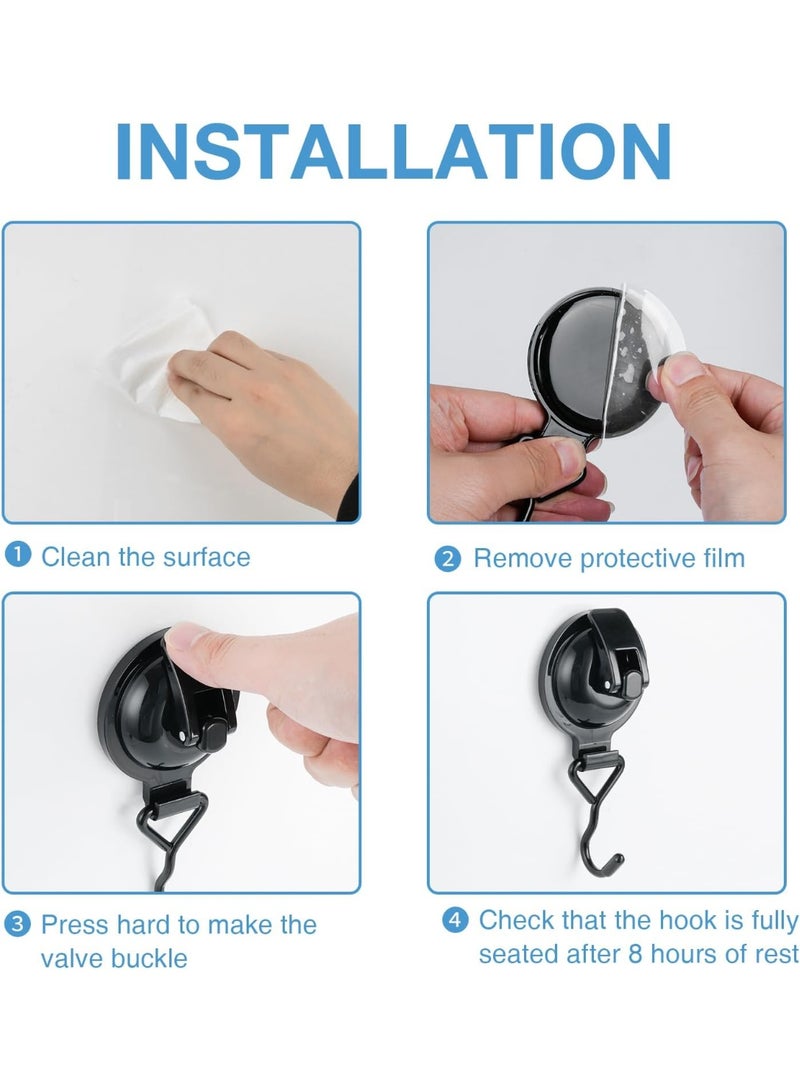 INSTALLATION

1 Clean the surface

2 Remove protective film

3 Press hard to make the valve buckle

4 Check that the hook is fully seated after 8 hours of rest