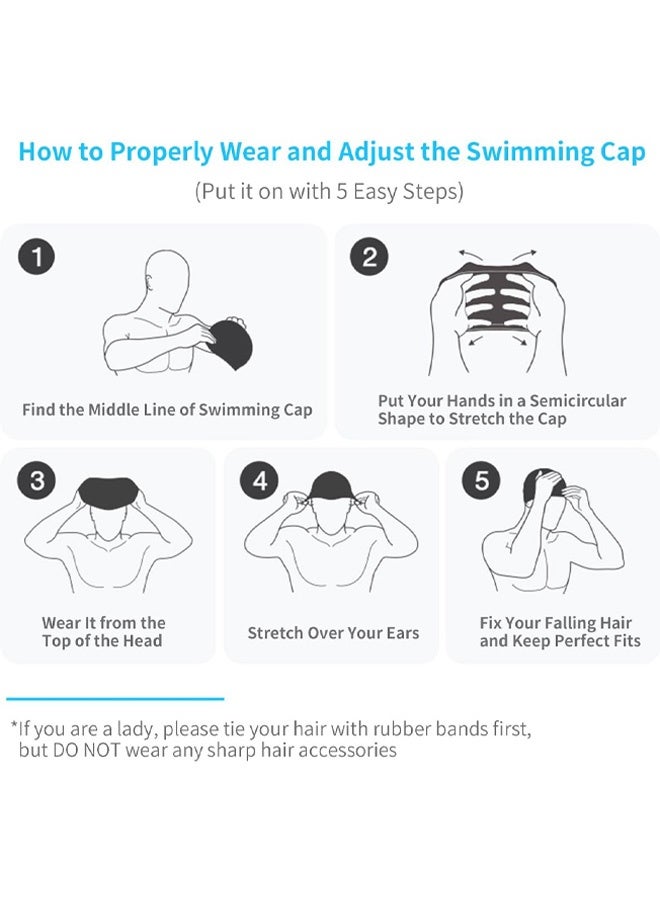 How to Properly Wear and Adjust the Swimming Cap

(Put it on with 5 Easy Steps)

1

Find the Middle Line of Swimming Cap

2

Put Your Hands in a Semicircular Shape to Stretch the Cap

3

Wear It from the Top of the Head

4

Stretch Over Your Ears

5

Fix Your Falling Hair and Keep Perfect Fits

*If you are a lady, please tie your hair with rubber bands first, but DO NOT wear any sharp hair accessories