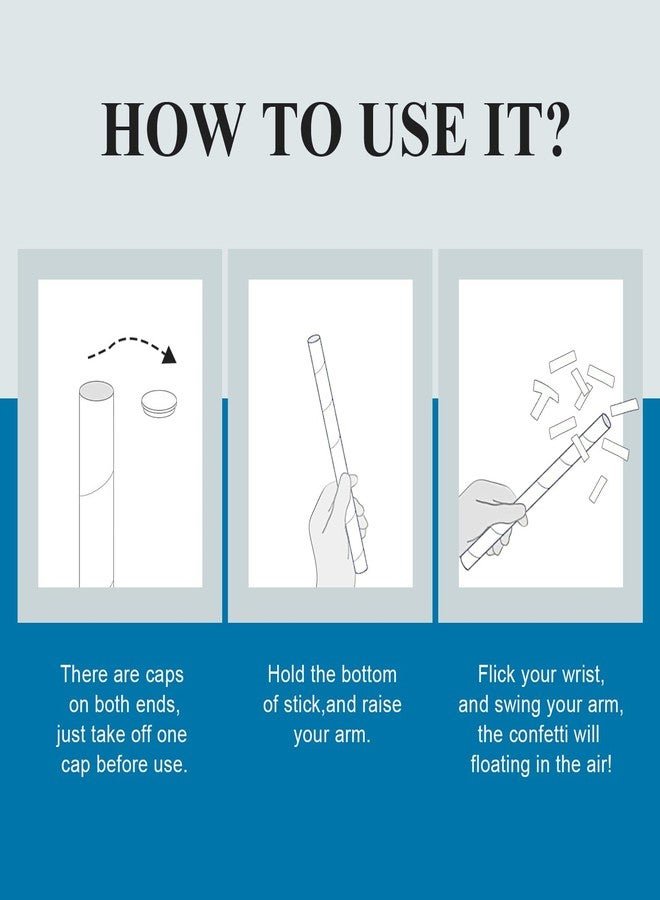 HOW TO USE IT?

There are caps on both ends, just take off one cap before use.

Hold the bottom of stick,and raise your arm.

Flick your wrist, and swing your arm, the confetti will floating in the air!