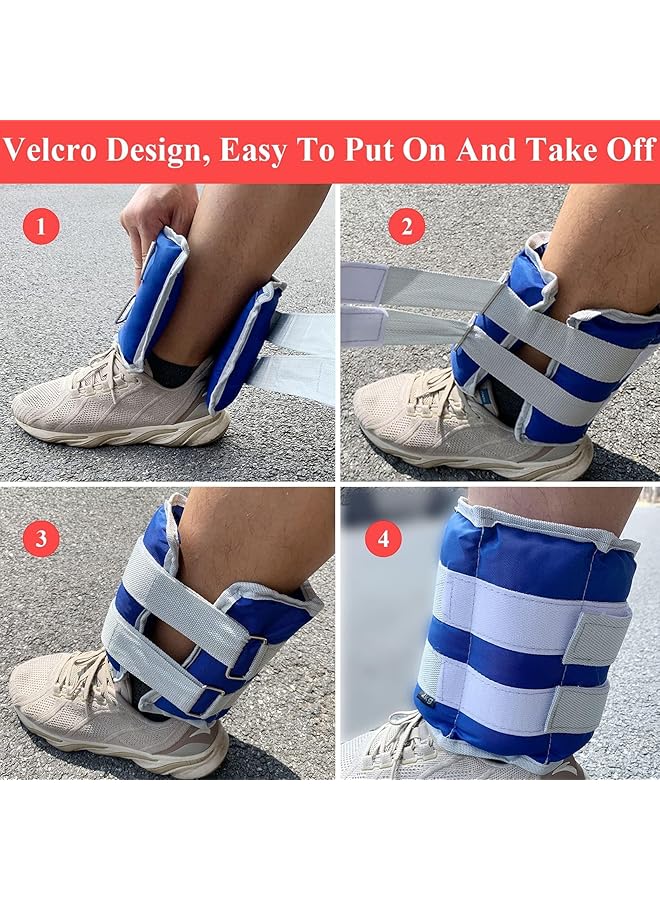 Velcro Design, Easy To Put On And Take Off

1

2

3

4