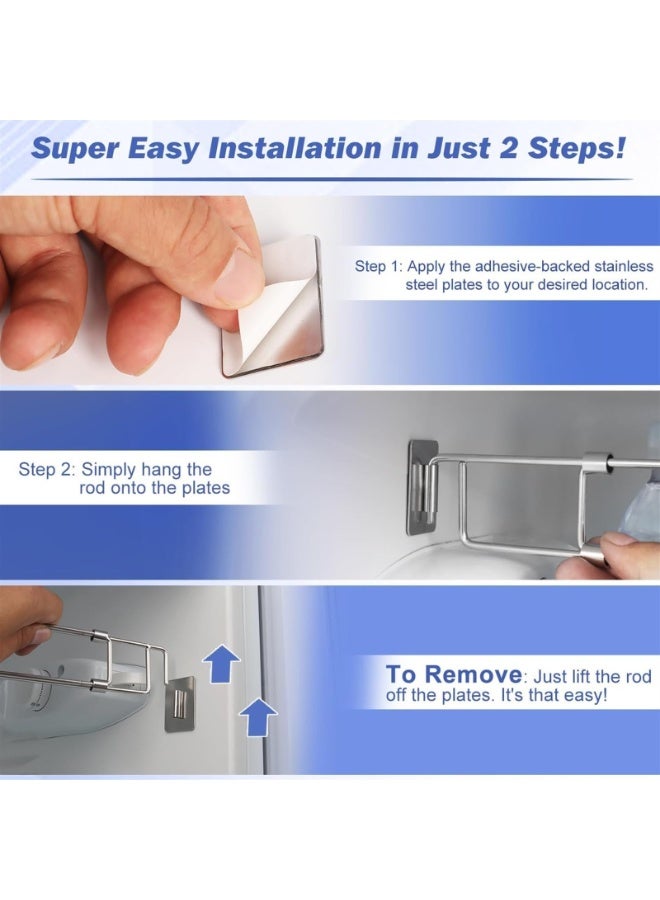 Super Easy Installation in Just 2 Steps!

Step 1: Apply the adhesive-backed stainless steel plates to your desired location.

Step 2: Simply hang the rod onto the plates

To Remove: Just lift the rod off the plates. It's that easy!