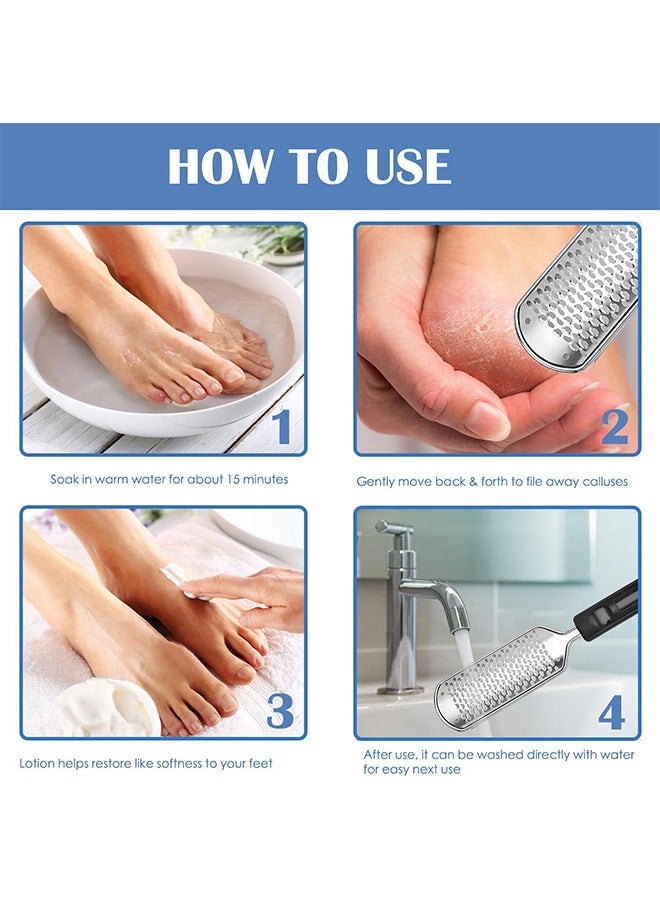 HOW TO USE

1

Soak in warm water for about 15 minutes

2

Gently move back & forth to file away calluses

3

Lotion helps restore like softness to your feet

4

After use, it can be washed directly with water for easy next use