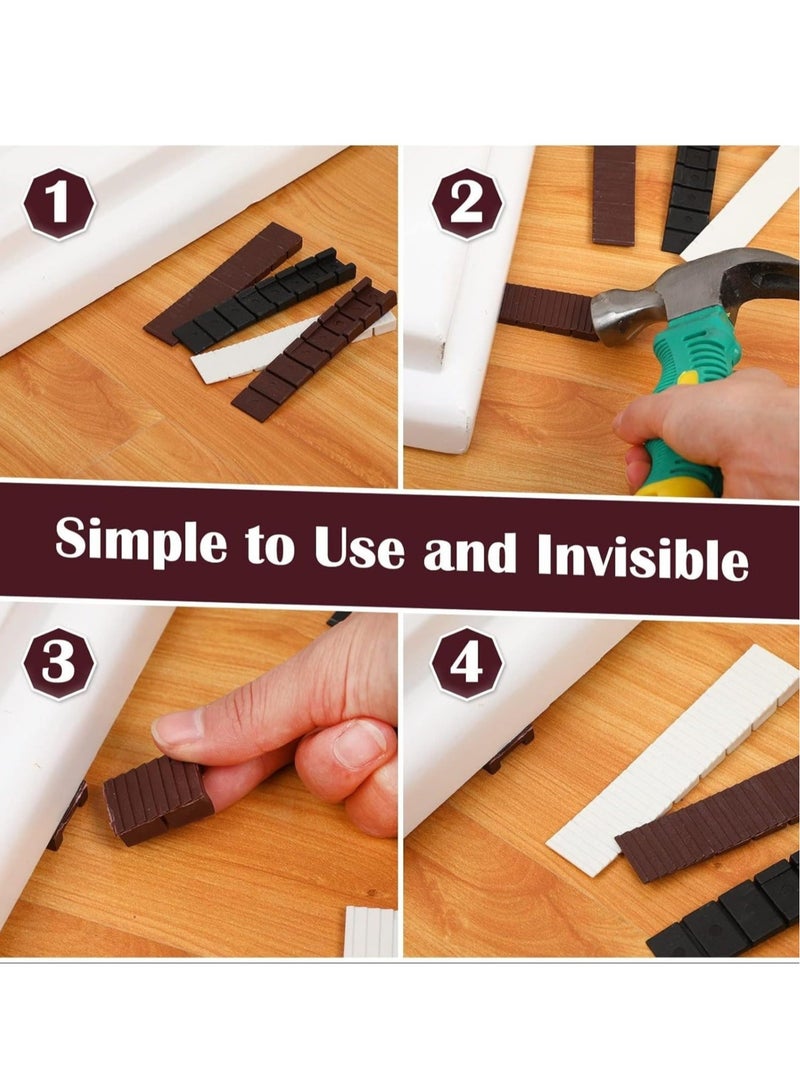 1

2

Simple to Use and Invisible

3

4