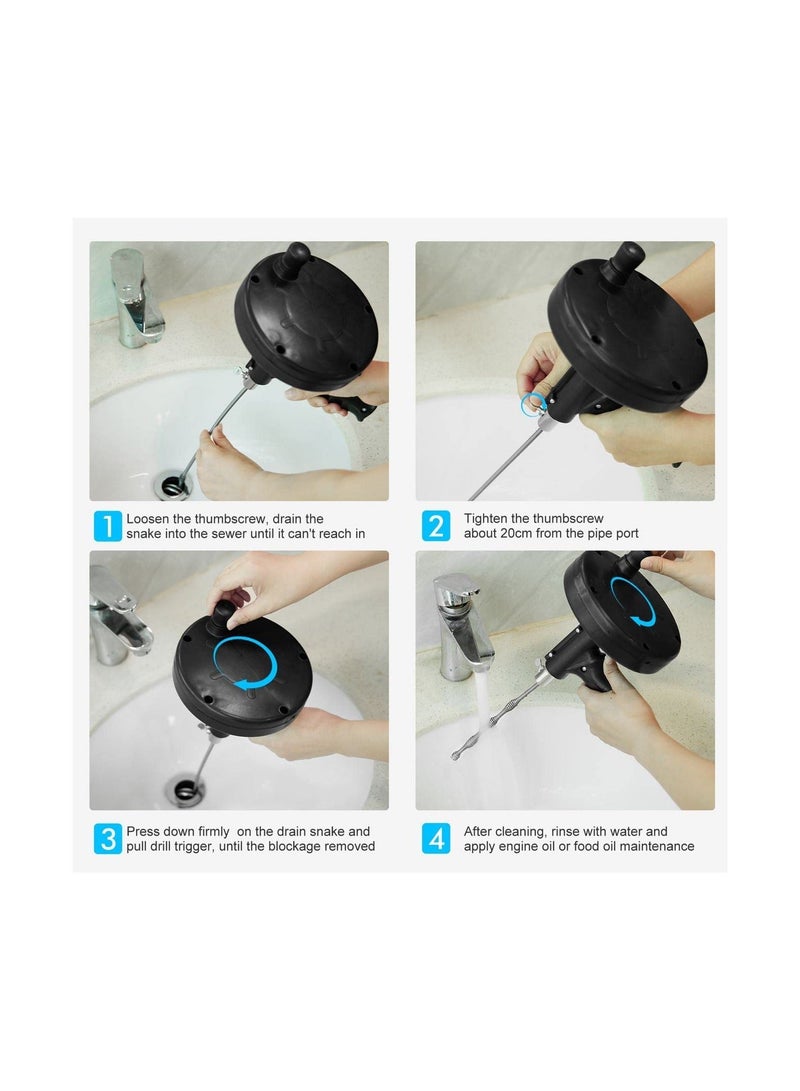 1 Loosen the thumbscrew, drain the snake into the sewer until it can't reach in

2 Tighten the thumbscrew about 20cm from the pipe port

3 Press down firmly on the drain snake and pull drill trigger, until the blockage removed

4 After cleaning, rinse with water and apply engine oil or food oil maintenance