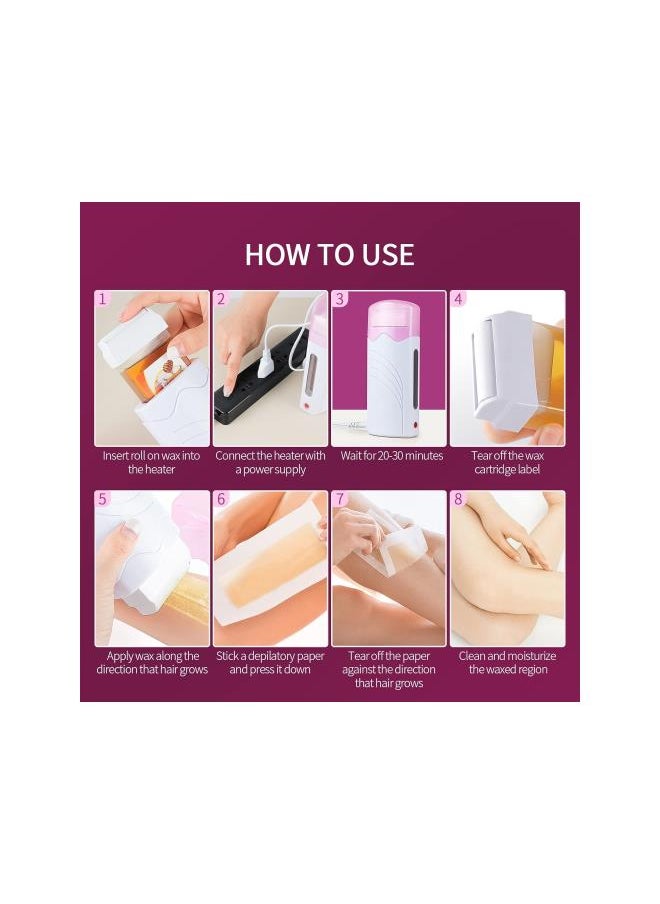 HOW TO USE

1
Insert roll on wax into the heater

2
Connect the heater with a power supply

3
Wait for 20-30 minutes

4
Tear off the wax cartridge label

5
Apply wax along the direction that hair grows

6
Stick a depilatory paper and press it down

7
Tear off the paper against the direction that hair grows

8
Clean and moisturize the waxed region