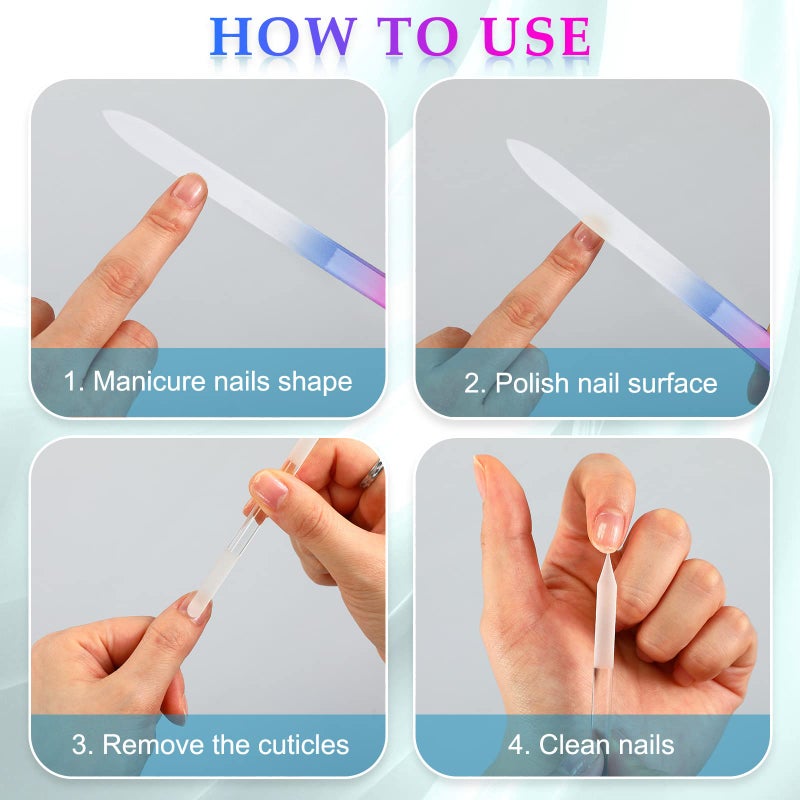 HOW TO USE

1. Manicure nails shape

2. Polish nail surface

3. Remove the cuticles

4. Clean nails