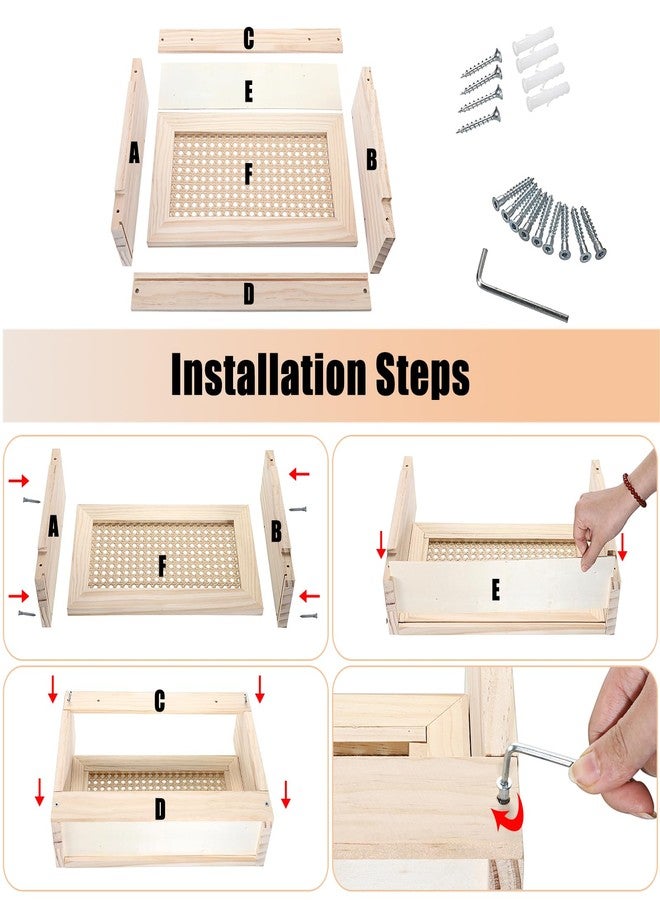 C
E
A
F
B
D

Installation Steps

A
F
B

E

C
D