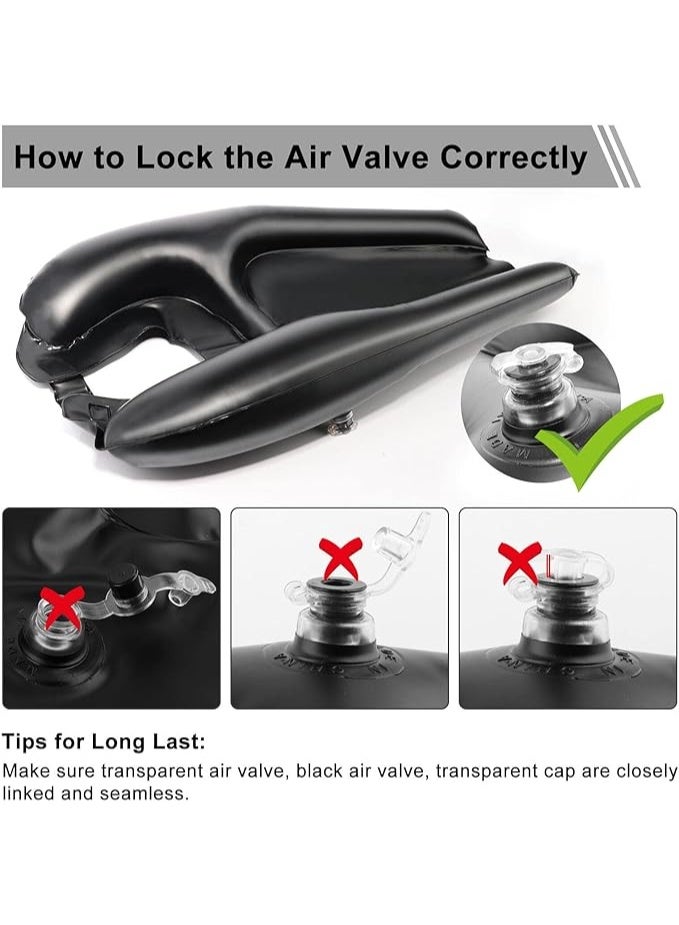 How to Lock the Air Valve Correctly

Tips for Long Last:
Make sure transparent air valve, black air valve, transparent cap are closely linked and seamless.