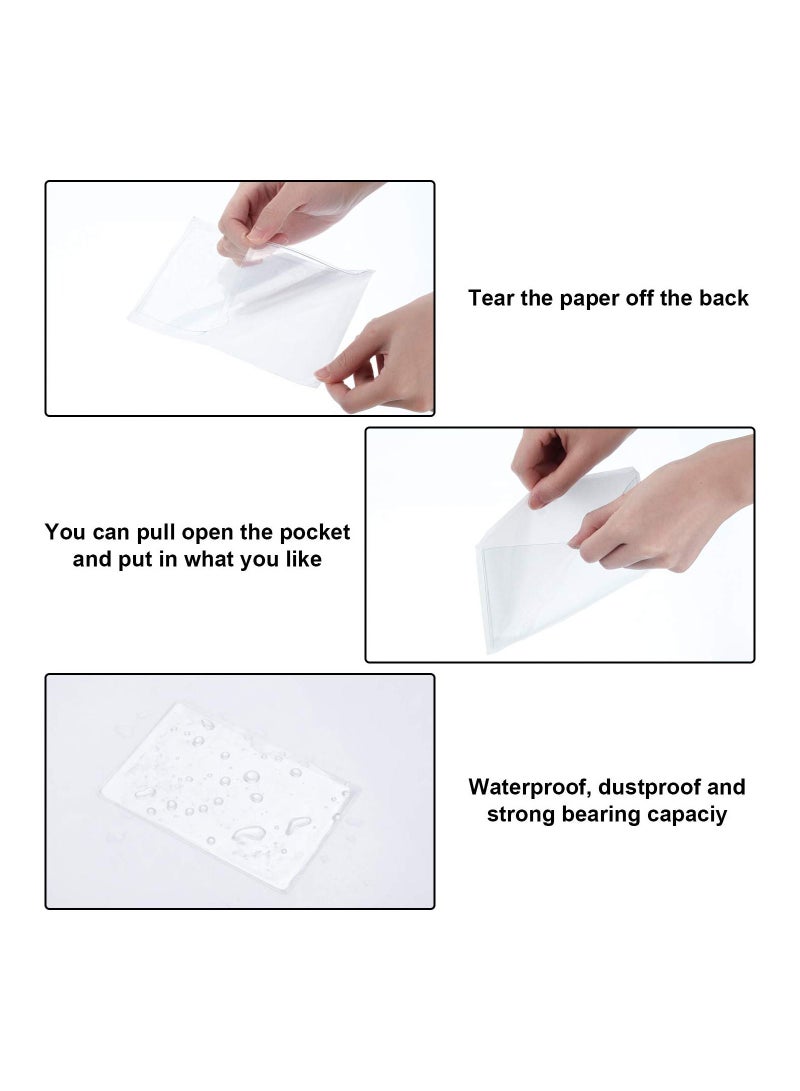 Tear the paper off the back

You can pull open the pocket and put in what you like

Waterproof, dustproof and strong bearing capaciy