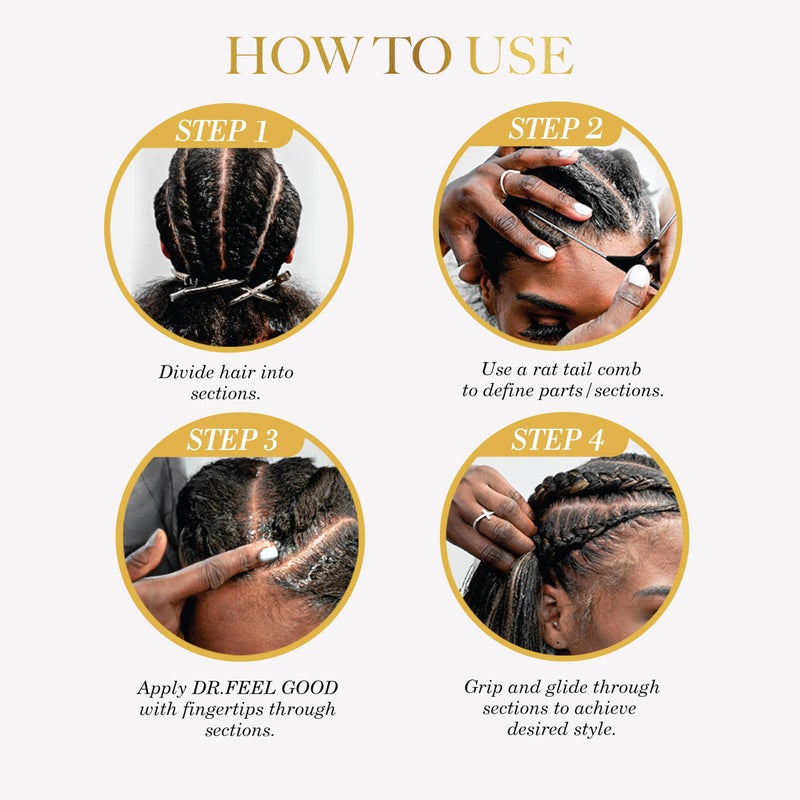 HOW TO USE

STEP 1

Divide hair into sections.

STEP 2

Use a rat tail comb to define parts/sections.

STEP 3

Apply DR.FEEL GOOD with fingertips through sections.

STEP 4

Grip and glide through sections to achieve desired style.