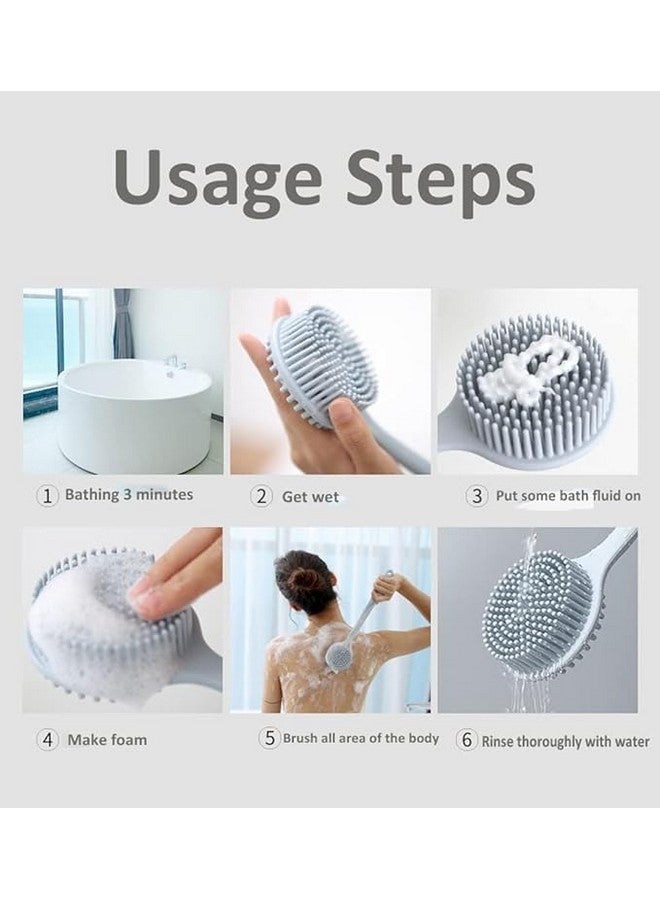 Usage Steps

1 Bathing 3 minutes

2 Get wet

3 Put some bath fluid on

4 Make foam

5 Brush all area of the body

6 Rinse thoroughly with water