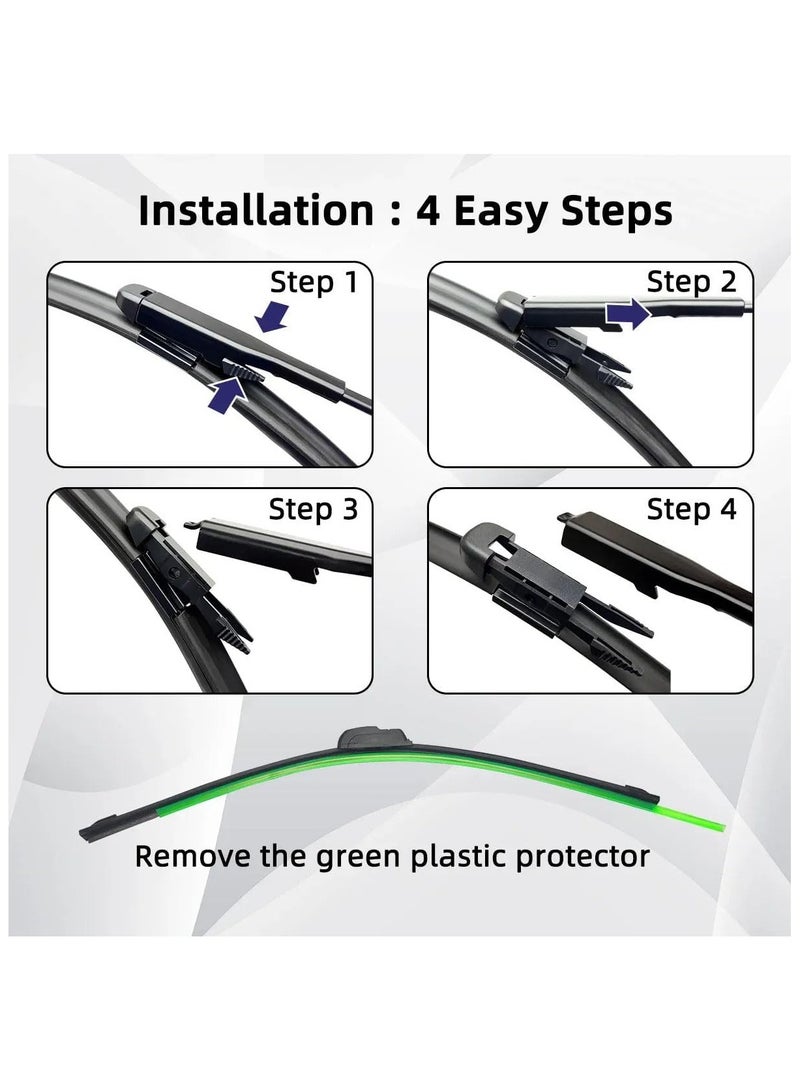 Installation : 4 Easy Steps

Step 1

Step 2

Step 3

Step 4

Remove the green plastic protector