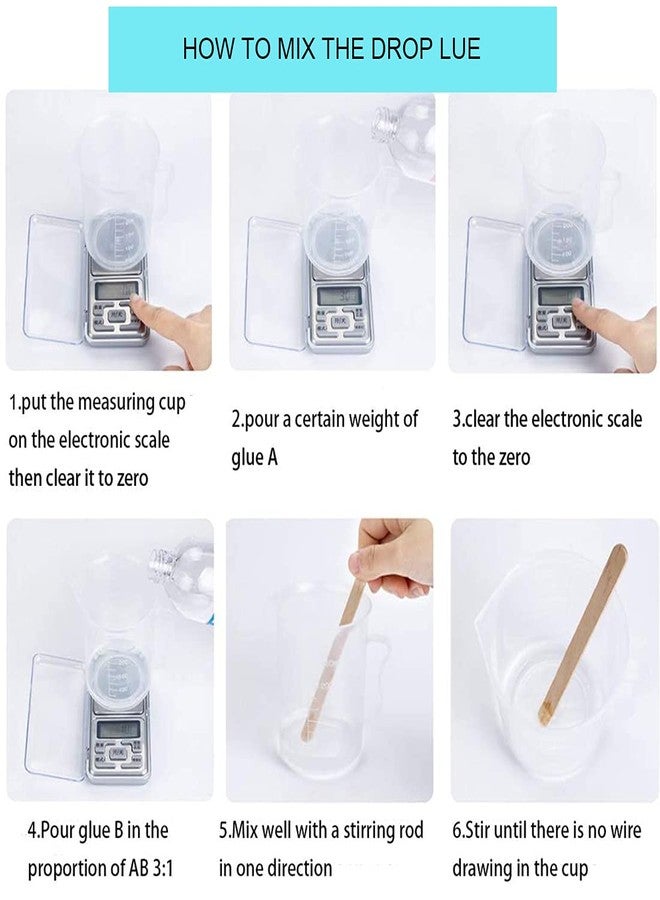 HOW TO MIX THE DROP LUE

1.put the measuring cup on the electronic scale then clear it to zero

2.pour a certain weight of glue A

3.clear the electronic scale to the zero

4.Pour glue B in the proportion of AB 3:1

5.Mix well with a stirring rod in one direction

6.Stir until there is no wire drawing in the cup