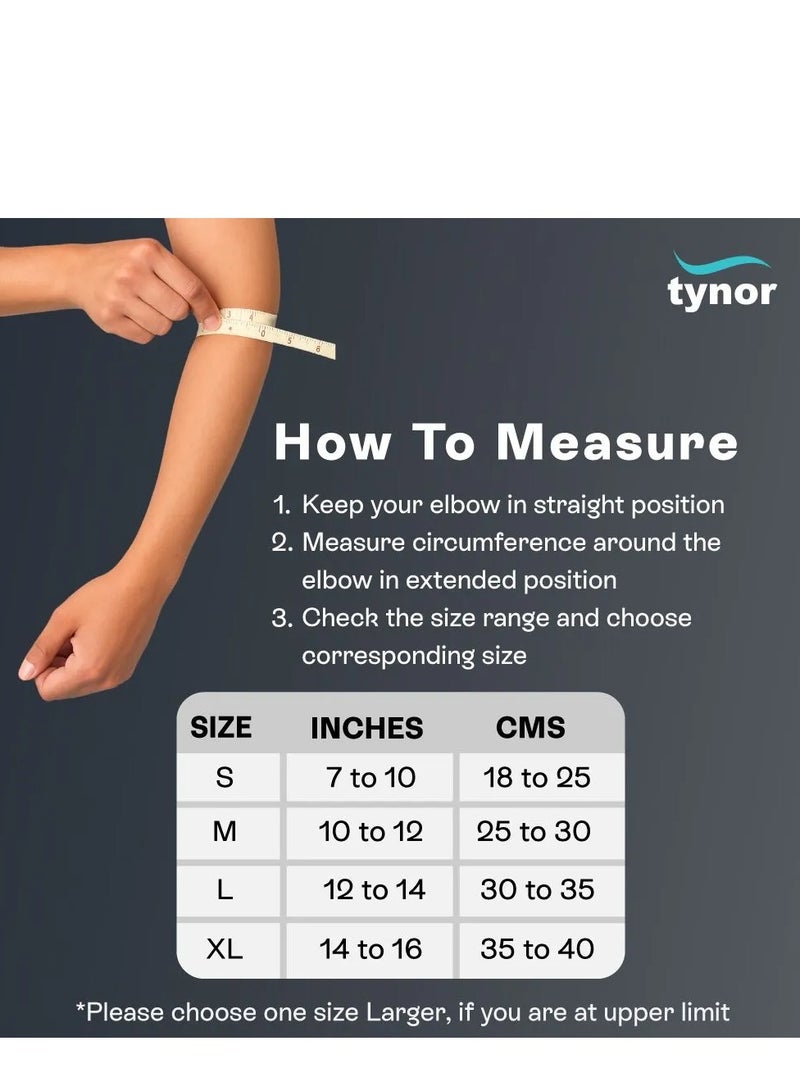 tynor

How To Measure

1. Keep your elbow in straight position
2. Measure circumference around the elbow in extended position
3. Check the size range and choose corresponding size

| SIZE | INCHES | CMS |
|---|---|---|
| S | 7 to 10 | 18 to 25 |
| M | 10 to 12 | 25 to 30 |
| L | 12 to 14 | 30 to 35 |
| XL | 14 to 16 | 35 to 40 |

*Please choose one size Larger, if you are at upper limit