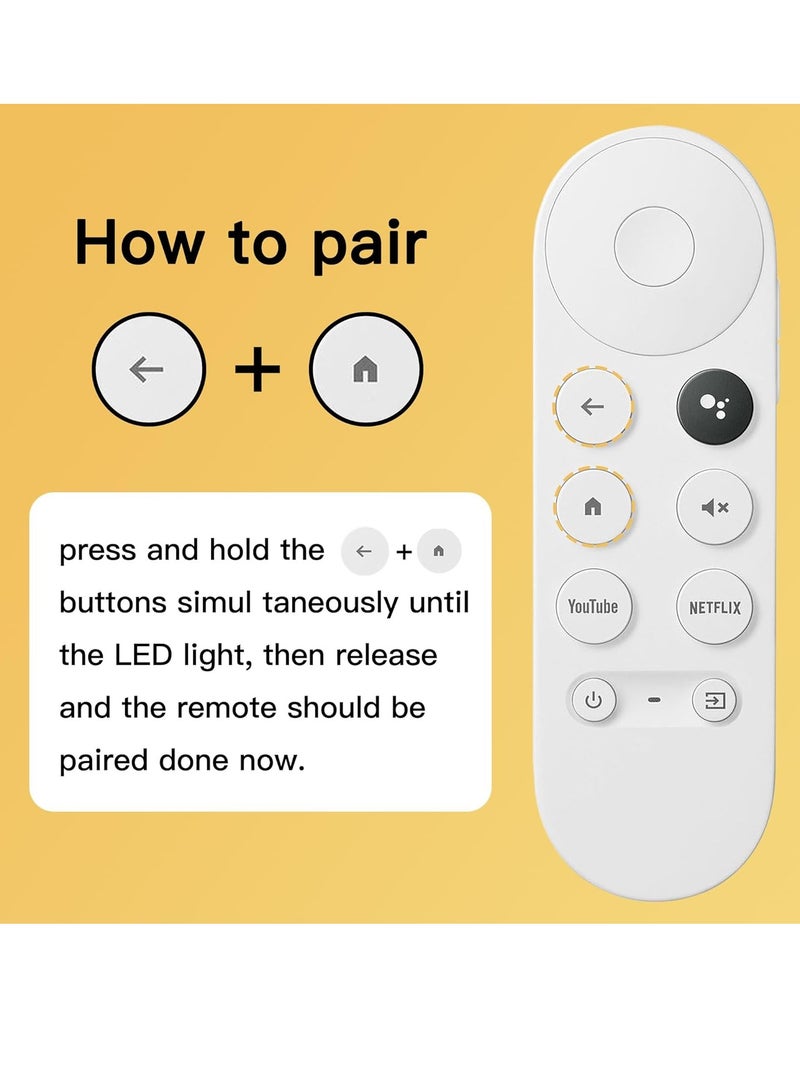 How to pair

+

press and hold the + buttons simul taneously until the LED light, then release and the remote should be paired done now.

YouTube

NETFLIX