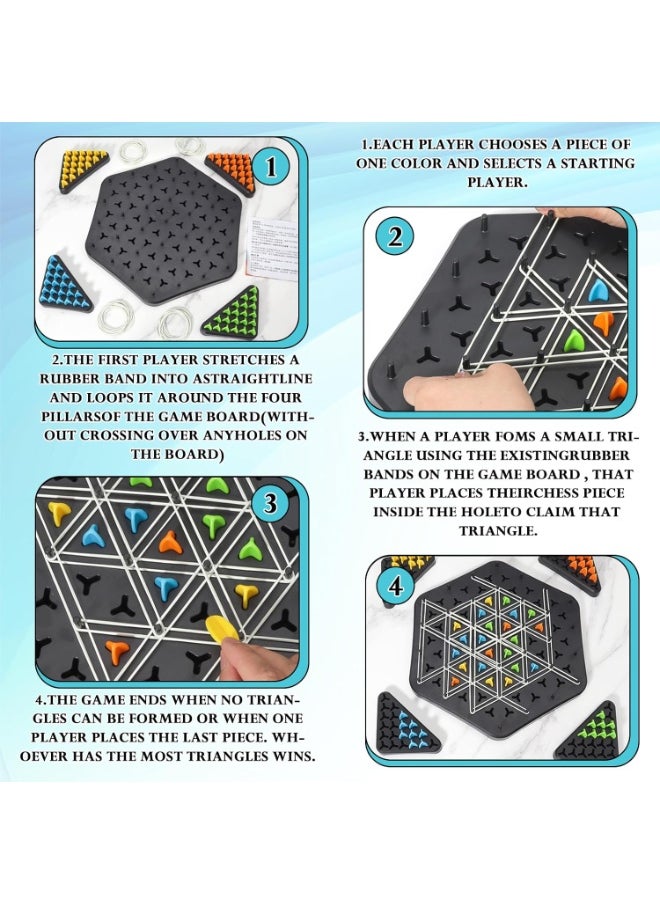 1

1.EACH PLAYER CHOOSES A PIECE OF ONE COLOR AND SELECTS A STARTING PLAYER.

2

2.THE FIRST PLAYER STRETCHES A RUBBER BAND INTO ASTRAIGHTLINE AND LOOPS IT AROUND THE FOUR PILLARSOF THE GAME BOARD(WITHOUT CROSSING OVER ANYHOLES ON THE BOARD)

3.WHEN A PLAYER FOMS A SMALL TRIANGLE USING THE EXISTINGRUBBER BANDS ON THE GAME BOARD , THAT PLAYER PLACES THEIRCHESS PIECE INSIDE THE HOLETO CLAIM THAT TRIANGLE.

3

4

4.THE GAME ENDS WHEN NO TRIANGLES CAN BE FORMED OR WHEN ONE PLAYER PLACES THE LAST PIECE. WHOEVER HAS THE MOST TRIANGLES WINS.