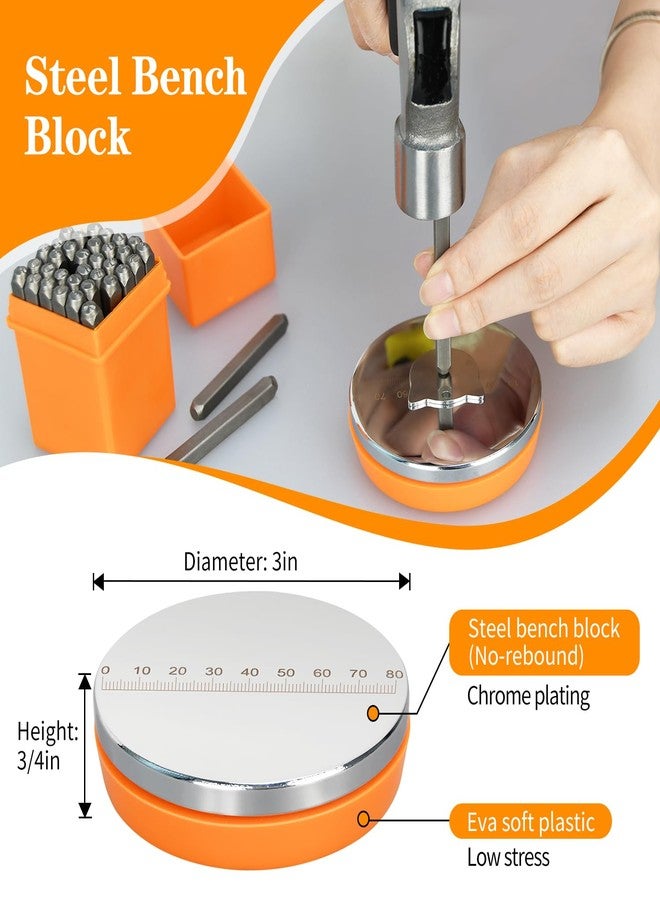 Steel Bench Block

Diameter: 3in

0 10 20 30 40 50 60 70 80

Height: 3/4in

Steel bench block (No-rebound)

Chrome plating

Eva soft plastic

Low stress