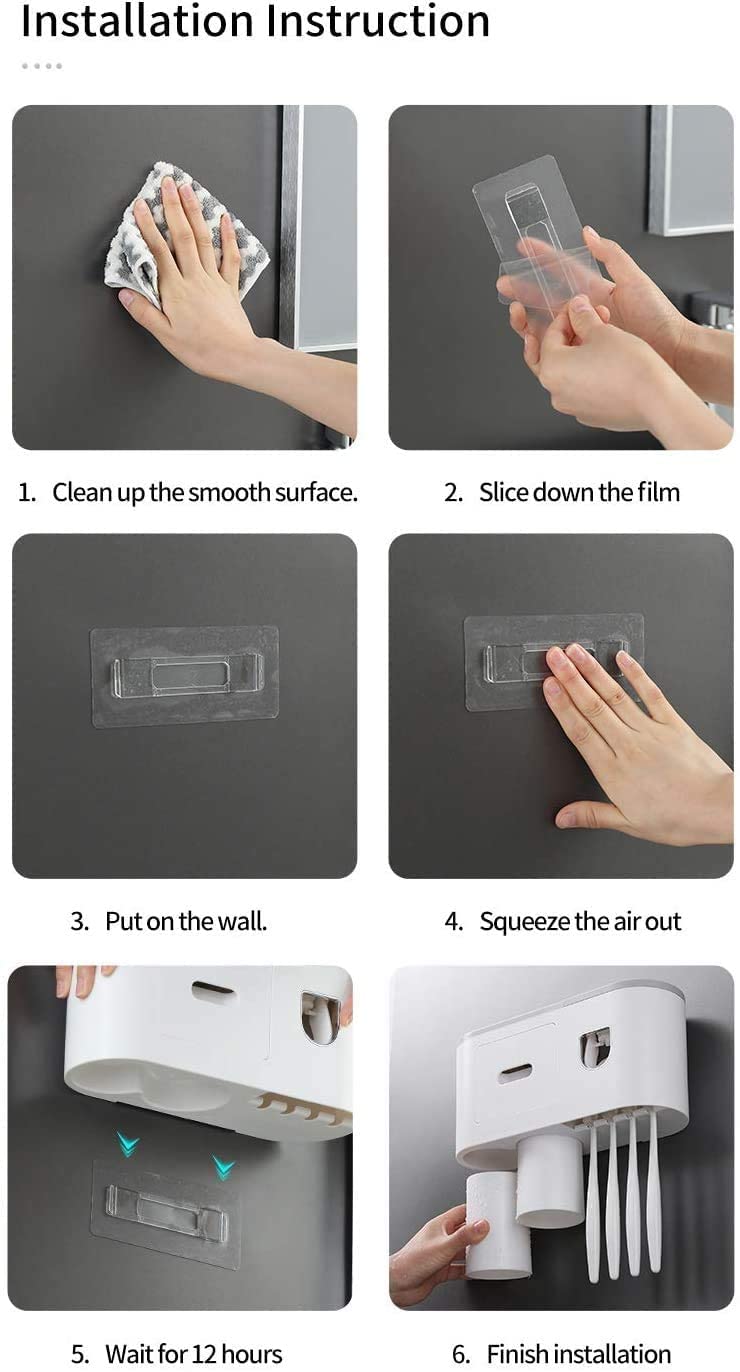 Installation Instruction

1. Clean up the smooth surface.

2. Slice down the film

3. Put on the wall.

4. Squeeze the air out

5. Wait for 12 hours

6. Finish installation