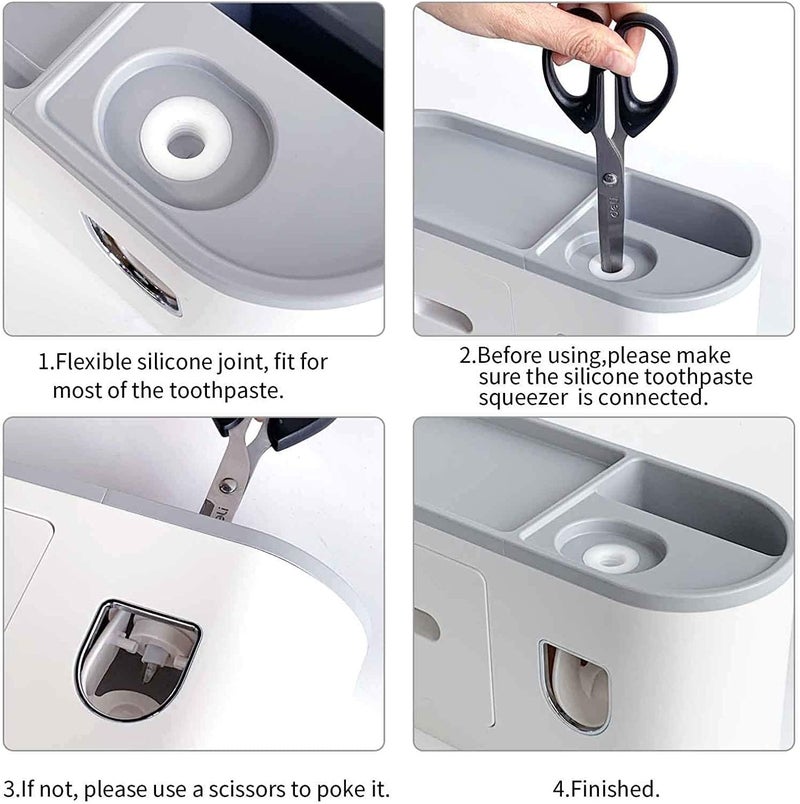 1.Flexible silicone joint, fit for most of the toothpaste.

2.Before using,please make sure the silicone toothpaste squeezer is connected.

3.If not, please use a scissors to poke it.

4.Finished.