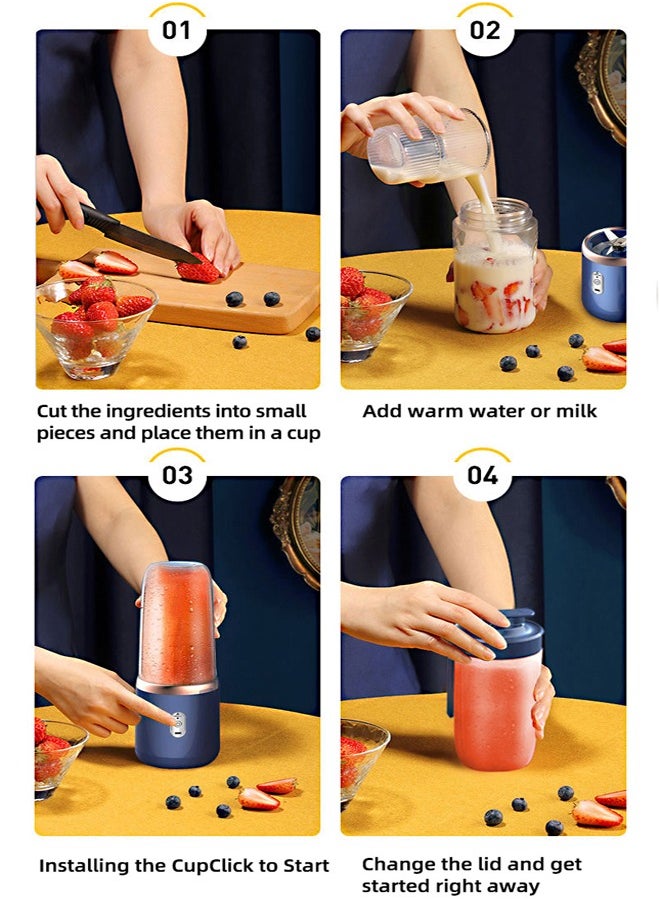 01

Cut the ingredients into small pieces and place them in a cup

02

Add warm water or milk

03

Installing the CupClick to Start

04

Change the lid and get started right away