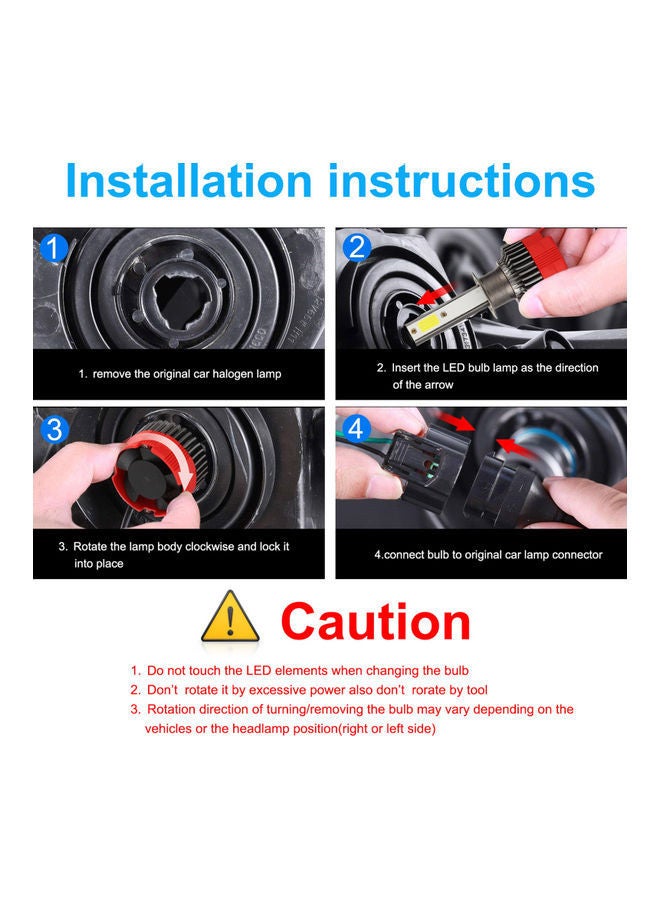 Installation instructions

1

1. remove the original car halogen lamp

2

2. Insert the LED bulb lamp as the direction of the arrow

3

3. Rotate the lamp body clockwise and lock it into place

4

4.connect bulb to original car lamp connector

Caution

1. Do not touch the LED elements when changing the bulb
2. Don't rotate it by excessive power also don't rorate by tool
3. Rotation direction of turning/removing the bulb may vary depending on the vehicles or the headlamp position(right or left side)