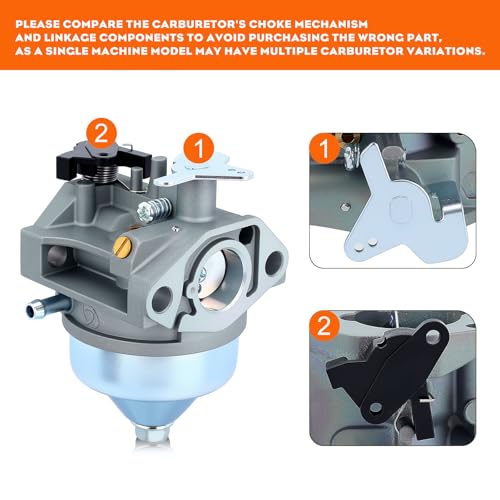 PLEASE COMPARE THE CARBURETOR'S CHOKE MECHANISM AND LINKAGE COMPONENTS TO AVOID PURCHASING THE WRONG PART, AS A SINGLE MACHINE MODEL MAY HAVE MULTIPLE CARBURETOR VARIATIONS.

2

1

1

2