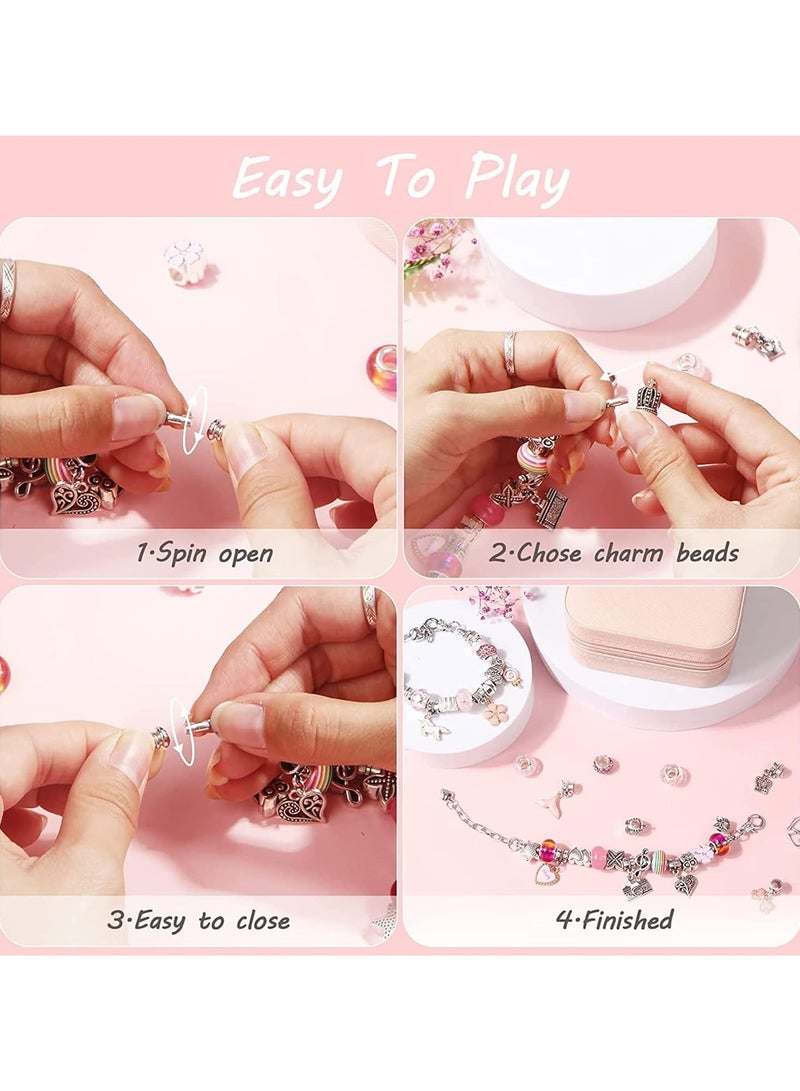 Easy To Play

1·Spin open

2·Chose charm beads

3·Easy to close

4·Finished