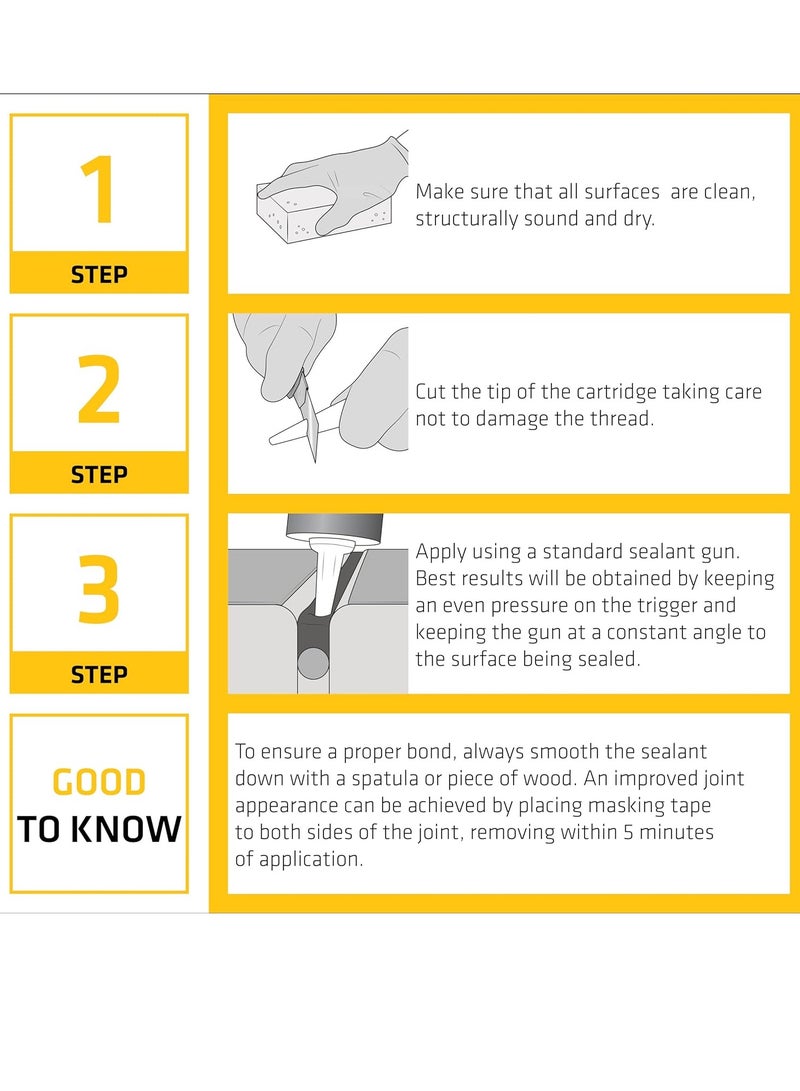 1

STEP

Make sure that all surfaces are clean, structurally sound and dry.

2

STEP

Cut the tip of the cartridge taking care not to damage the thread.

3

STEP

Apply using a standard sealant gun. Best results will be obtained by keeping an even pressure on the trigger and keeping the gun at a constant angle to the surface being sealed.

GOOD TO KNOW

To ensure a proper bond, always smooth the sealant down with a spatula or piece of wood. An improved joint appearance can be achieved by placing masking tape to both sides of the joint, removing within 5 minutes of application.