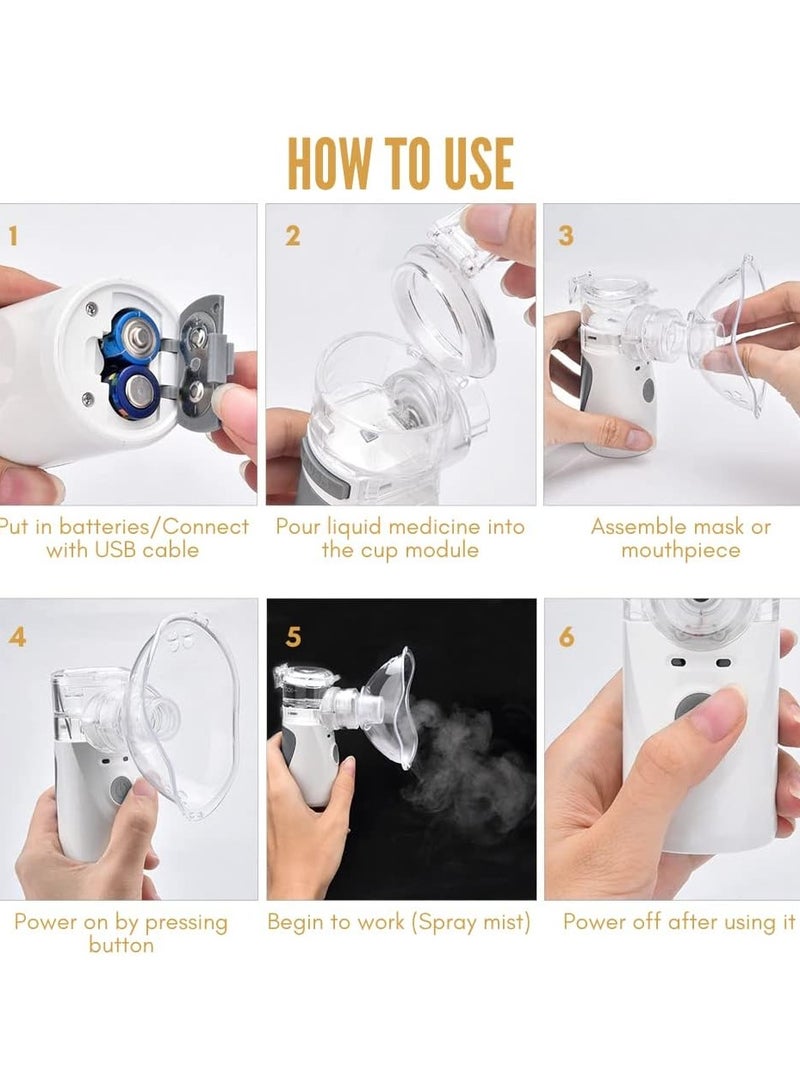 HOW TO USE

1

Put in batteries/Connect with USB cable

2

Pour liquid medicine into the cup module

3

Assemble mask or mouthpiece

4

Power on by pressing button

5

Begin to work (Spray mist)

6

Power off after using it