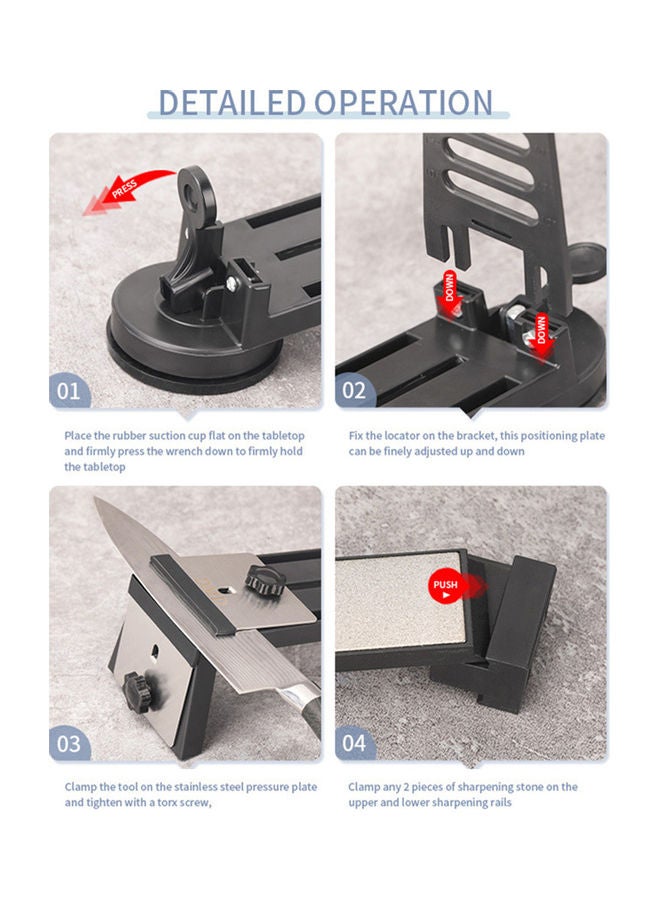 DETAILED OPERATION

PRESS

01

Place the rubber suction cup flat on the tabletop and firmly press the wrench down to firmly hold the tabletop

DOWN

DOWN

02

Fix the locator on the bracket, this positioning plate can be finely adjusted up and down

03

Clamp the tool on the stainless steel pressure plate and tighten with a torx screw,

PUSH

04

Clamp any 2 pieces of sharpening stone on the upper and lower sharpening rails