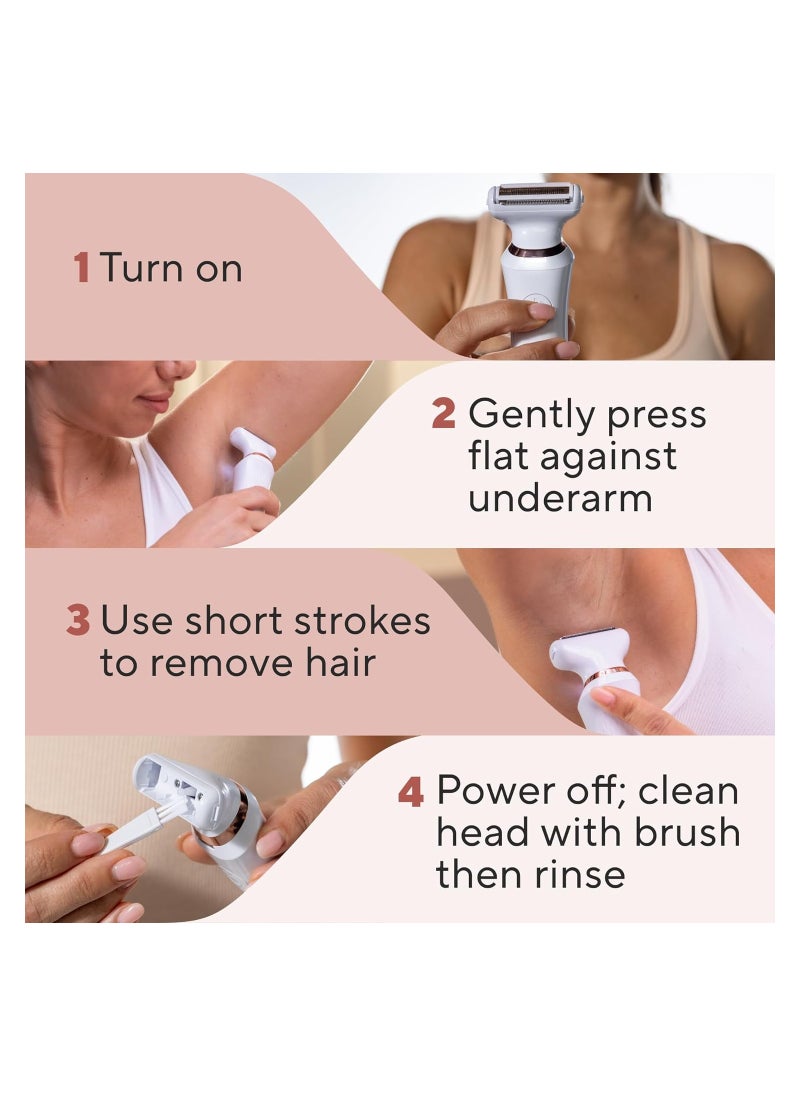 1 Turn on

2 Gently press flat against underarm

3 Use short strokes to remove hair

4 Power off; clean head with brush then rinse