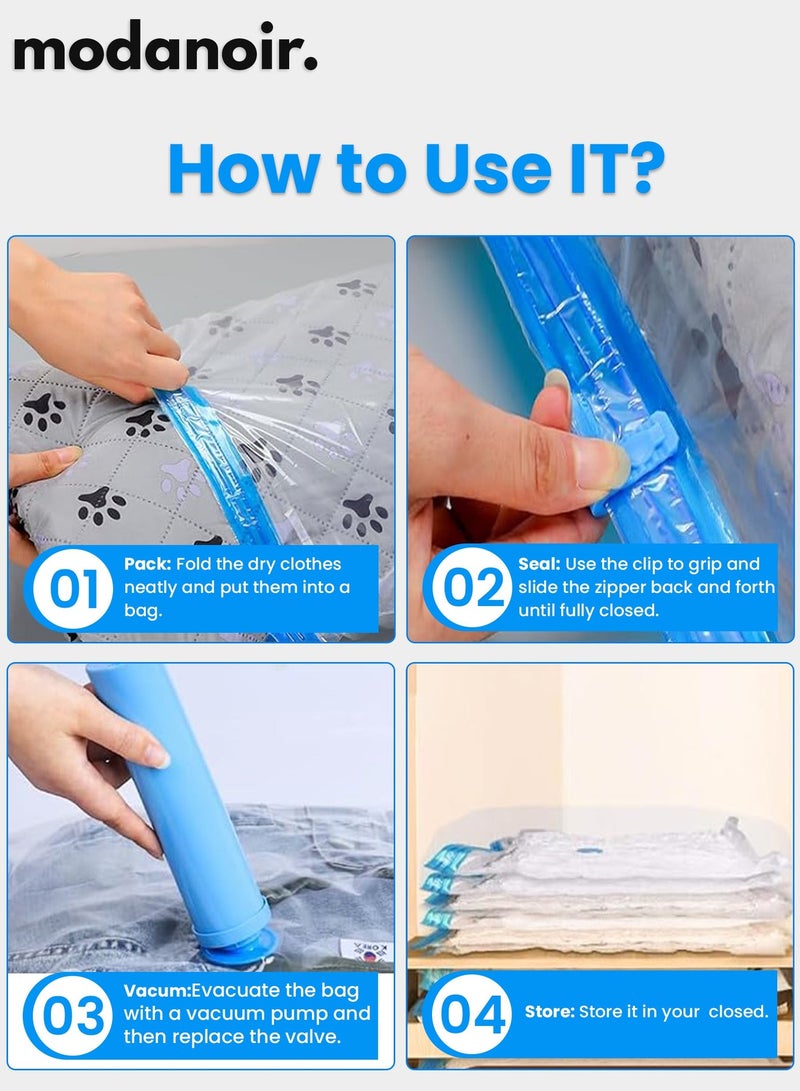 modanoir.

How to Use IT?

01 Pack: Fold the dry clothes neatly and put them into a bag.

02 Seal: Use the clip to grip and slide the zipper back and forth until fully closed.

03 Vacum:Evacuate the bag with a vacuum pump and then replace the valve.

04 Store: Store it in your closed.