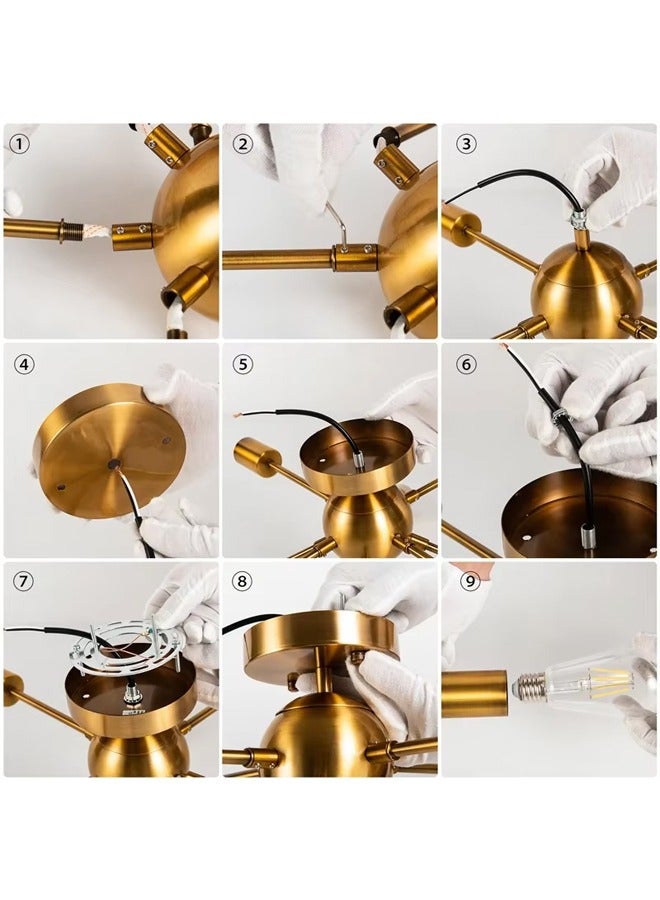 ①

②

③

④

⑤

⑥

⑦

⑧

⑨