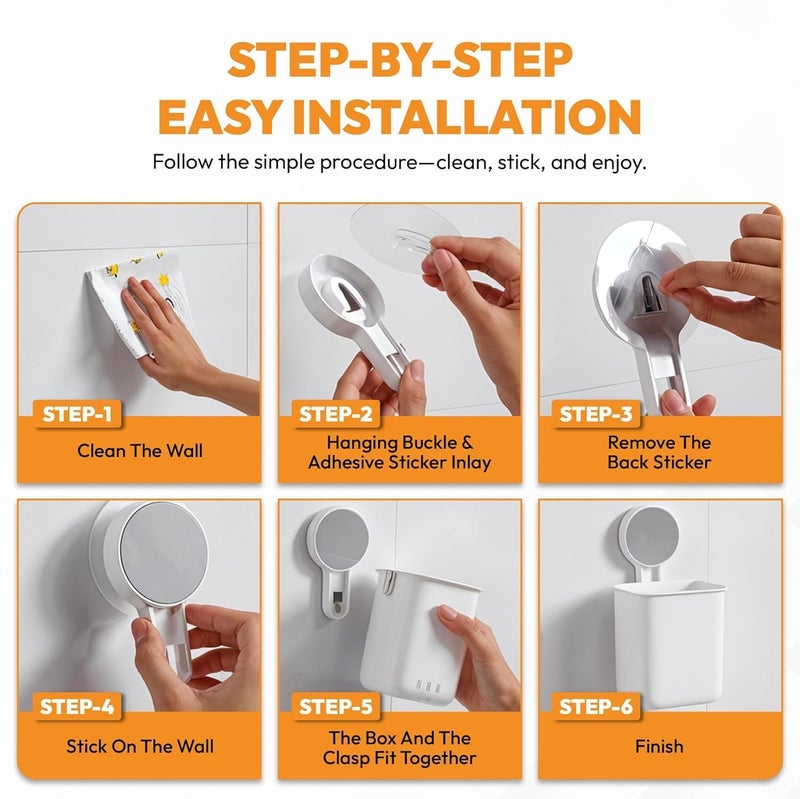 STEP-BY-STEP
EASY INSTALLATION

Follow the simple procedure—clean, stick, and enjoy.

STEP-1
Clean The Wall

STEP-2
Hanging Buckle & Adhesive Sticker Inlay

STEP-3
Remove The Back Sticker

STEP-4
Stick On The Wall

STEP-5
The Box And The Clasp Fit Together

STEP-6
Finish