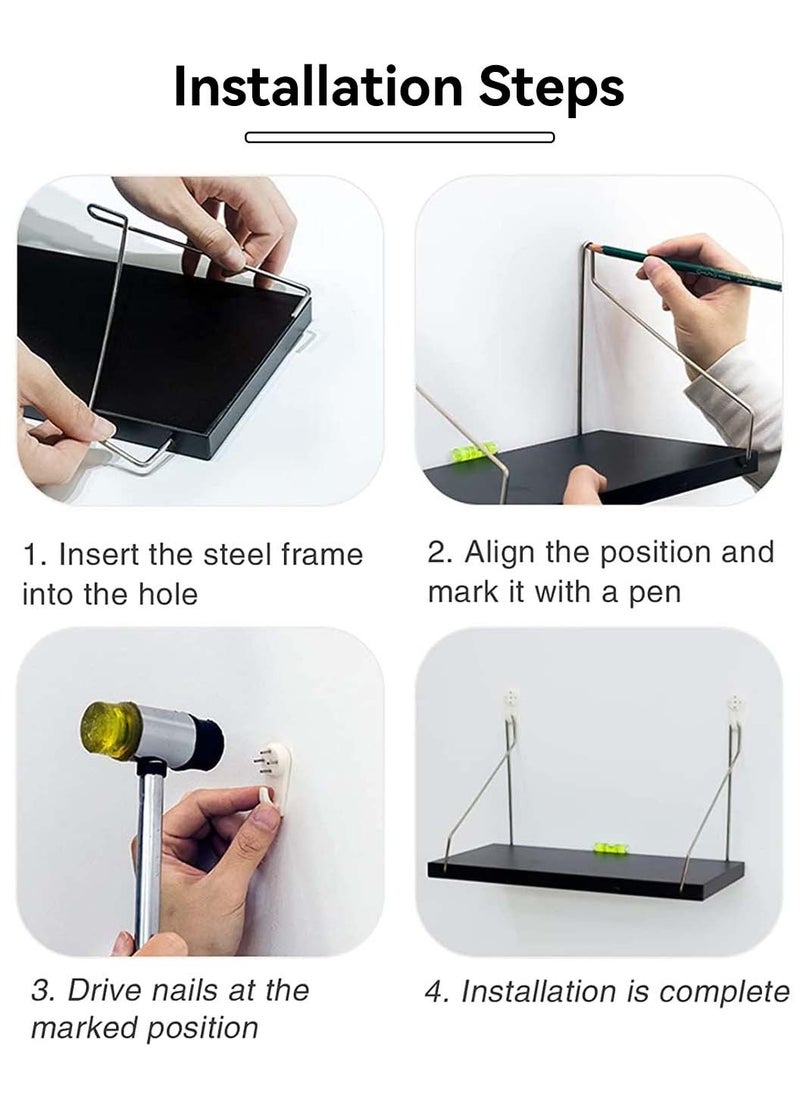 Installation Steps

1. Insert the steel frame into the hole

2. Align the position and mark it with a pen

3. Drive nails at the marked position

4. Installation is complete