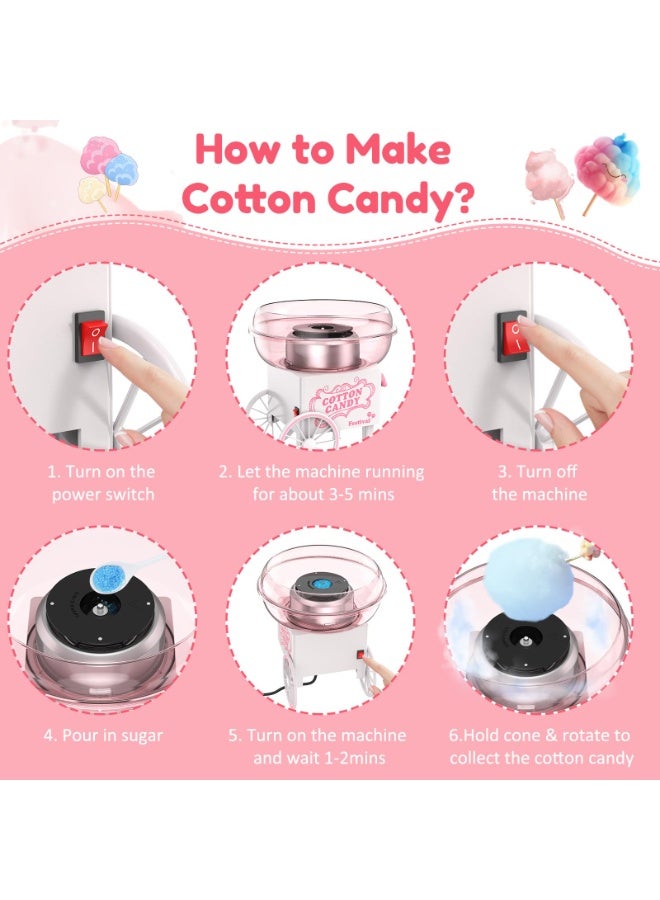 How to Make Cotton Candy?

COTTON CANDY

Festival

1. Turn on the power switch

2. Let the machine running for about 3-5 mins

3. Turn off the machine

4. Pour in sugar

5. Turn on the machine and wait 1-2mins

6.Hold cone & rotate to collect the cotton candy