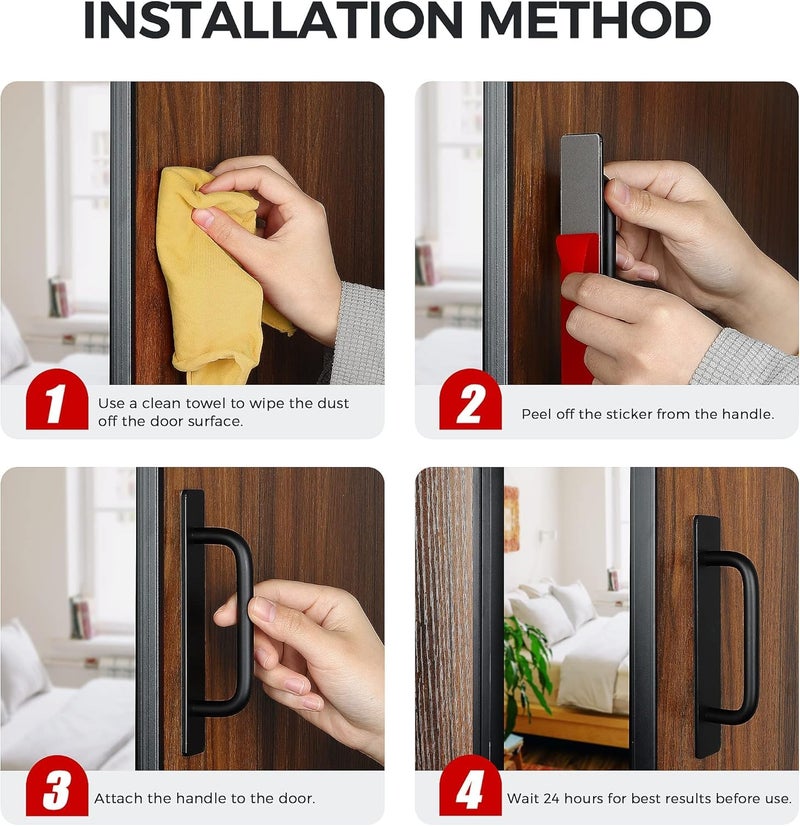 INSTALLATION METHOD

1 Use a clean towel to wipe the dust off the door surface.

2 Peel off the sticker from the handle.

3 Attach the handle to the door.

4 Wait 24 hours for best results before use.