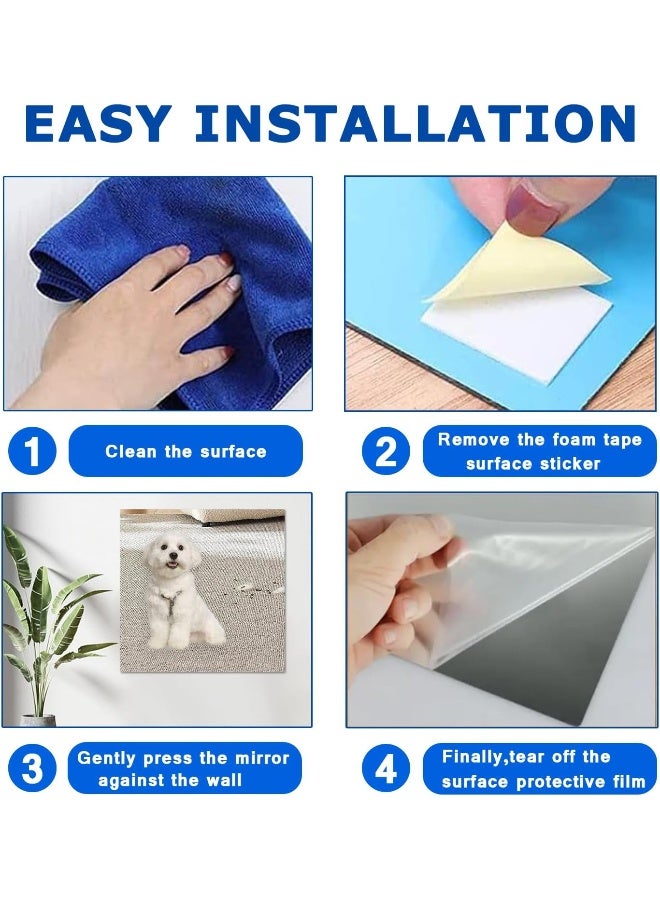 EASY INSTALLATION

1 Clean the surface

2 Remove the foam tape surface sticker

3 Gently press the mirror against the wall

4 Finally,tear off the surface protective film