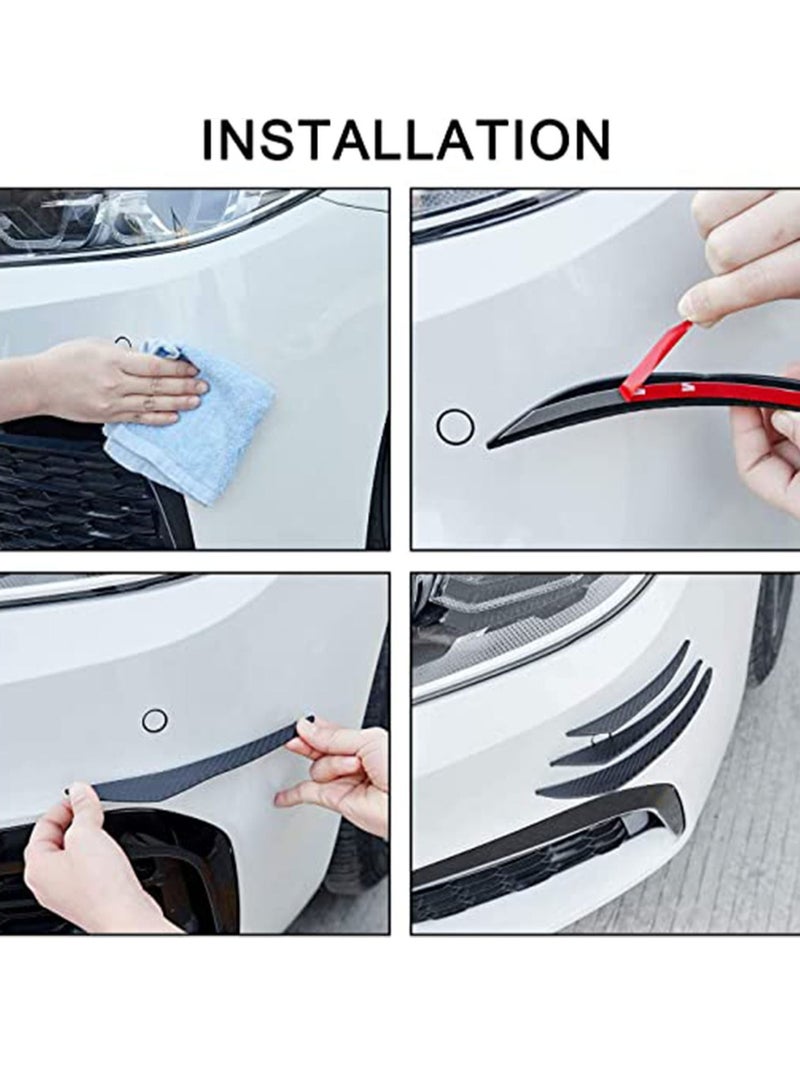 INSTALLATION