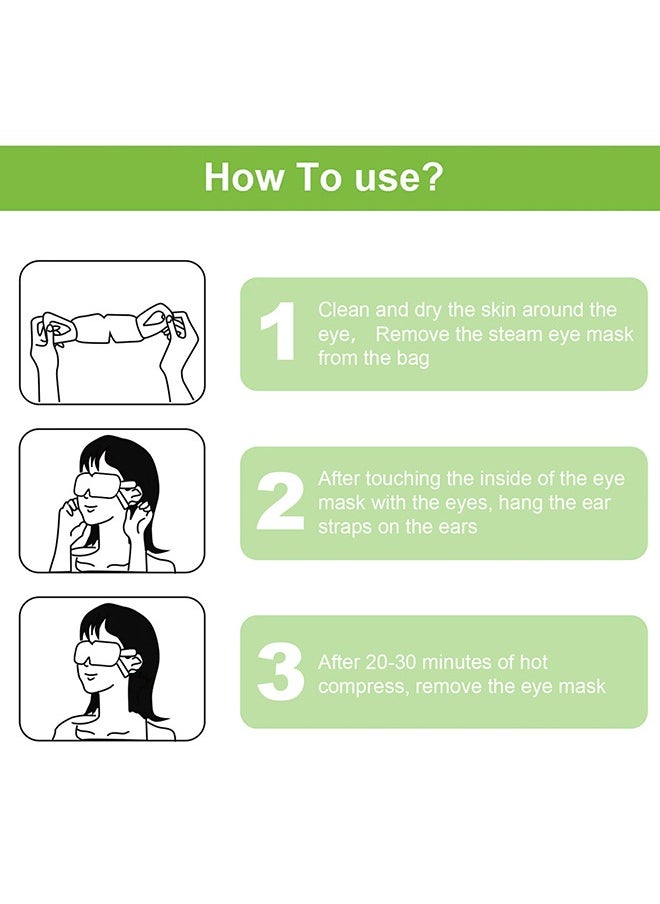 How To use?

1 Clean and dry the skin around the eye， Remove the steam eye mask from the bag

2 After touching the inside of the eye mask with the eyes, hang the ear straps on the ears

3 After 20-30 minutes of hot compress, remove the eye mask