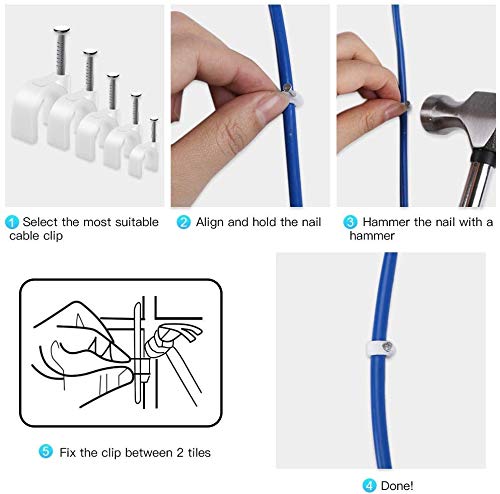 1 Select the most suitable cable clip

2 Align and hold the nail

3 Hammer the nail with a hammer

5 Fix the clip between 2 tiles

4 Done!