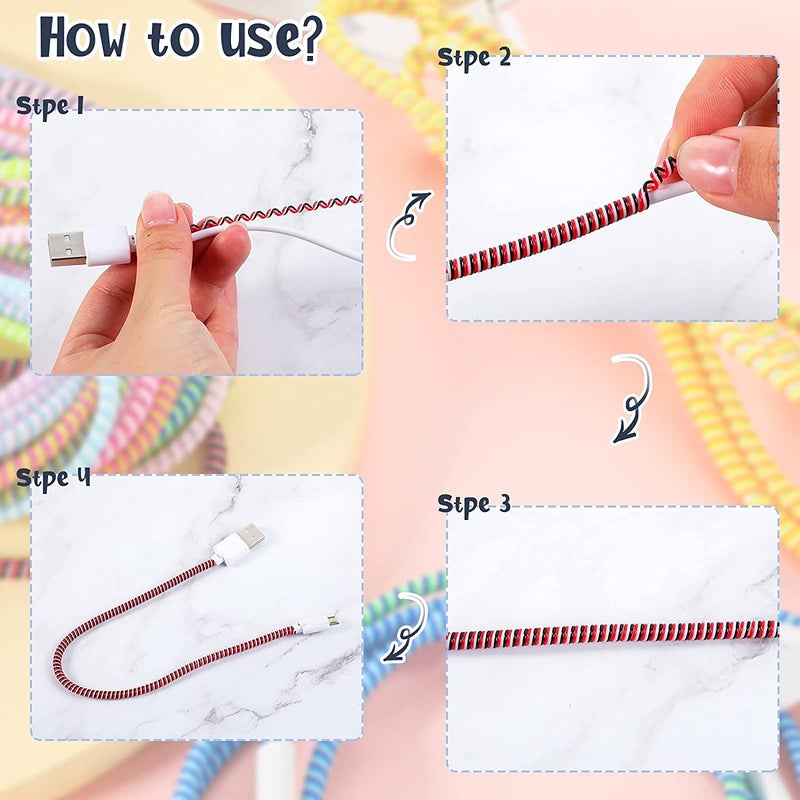 How to use?

Stpe 1

Stpe 2

Stpe 3

Stpe 4