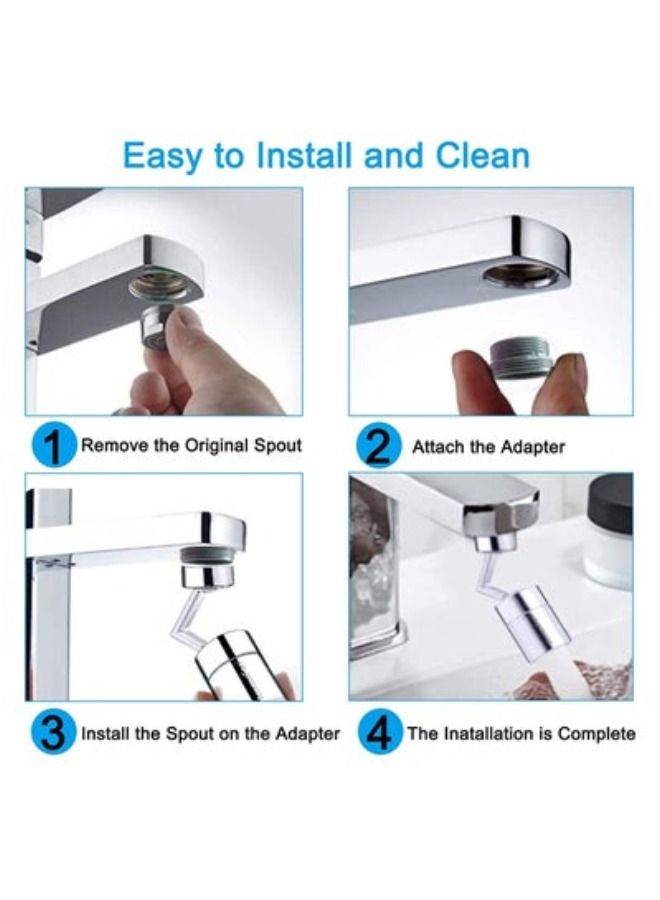 Easy to Install and Clean

1 Remove the Original Spout

2 Attach the Adapter

3 Install the Spout on the Adapter

4 The Inatallation is Complete