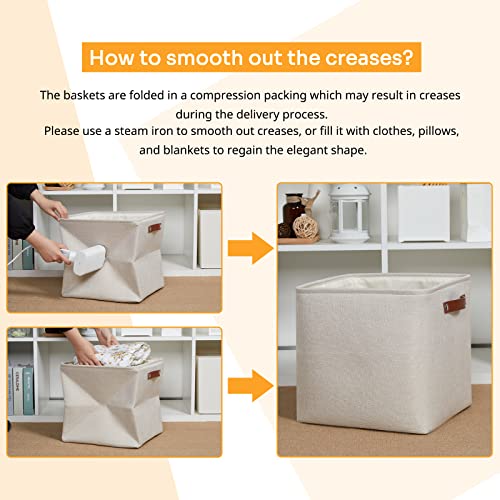 How to smooth out the creases?

The baskets are folded in a compression packing which may result in creases during the delivery process.
Please use a steam iron to smooth out creases, or fill it with clothes, pillows, and blankets to regain the elegant shape.