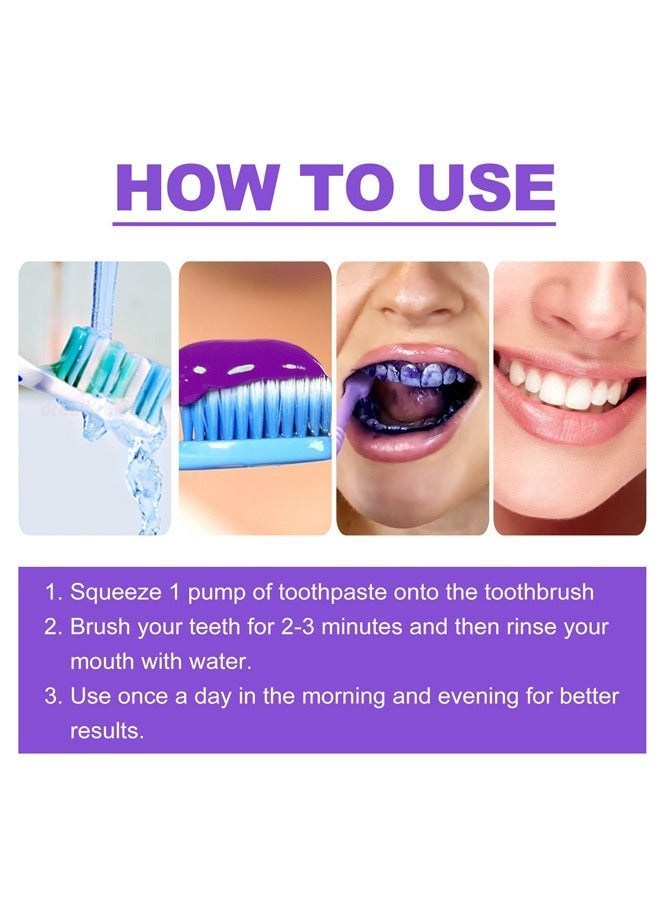 HOW TO USE

1. Squeeze 1 pump of toothpaste onto the toothbrush
2. Brush your teeth for 2-3 minutes and then rinse your mouth with water.
3. Use once a day in the morning and evening for better results.